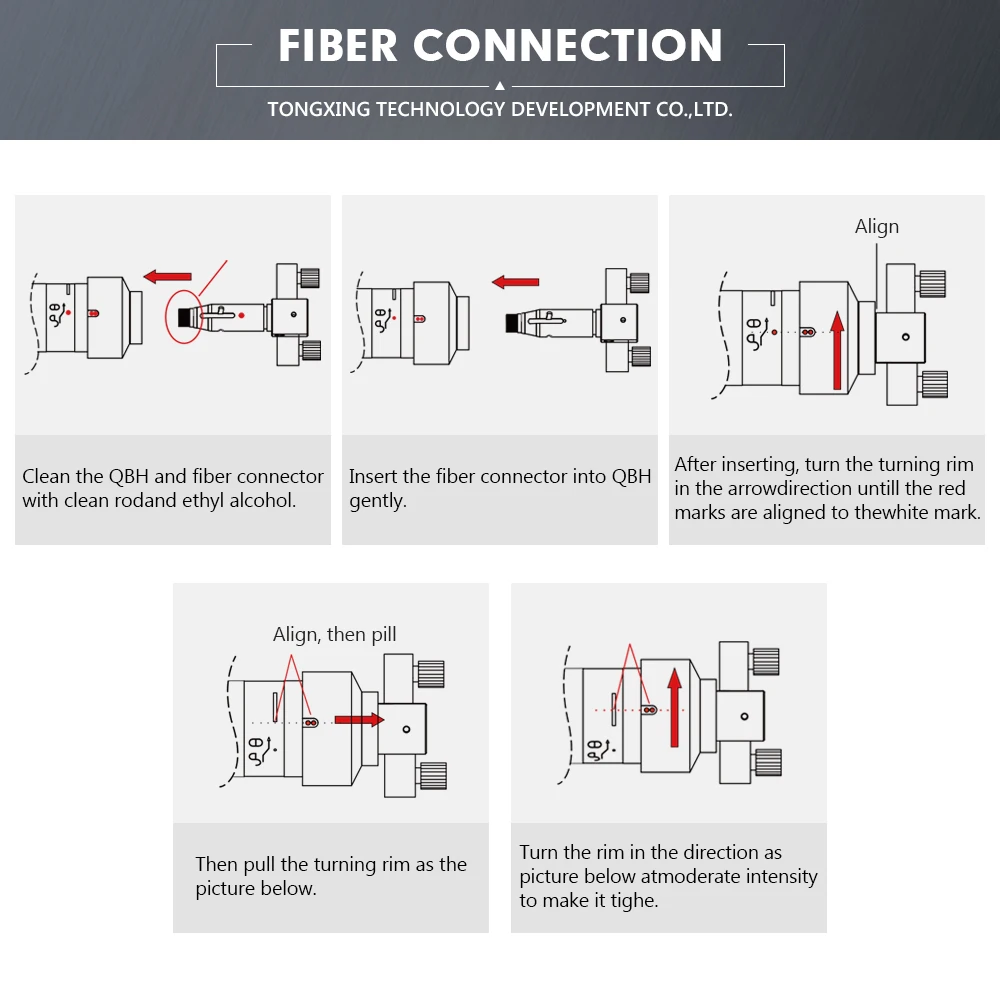 FIBER CONNECTION

TONGXING TECHNOLOGY DEVELOPMENT CO.,LTD.

Clean the QBH and fiber connector with clean rodand ethyl alcohol.

Insert the fiber connector into QBH gently.

Align

After inserting, turn the turning rim in the arrowdirection untill the red marks are aligned to thewhite mark.

Align, then pill

Then pull the turning rim as the picture below.

Turn the rim in the direction as picture below atmoderate intensity to make it tighe.