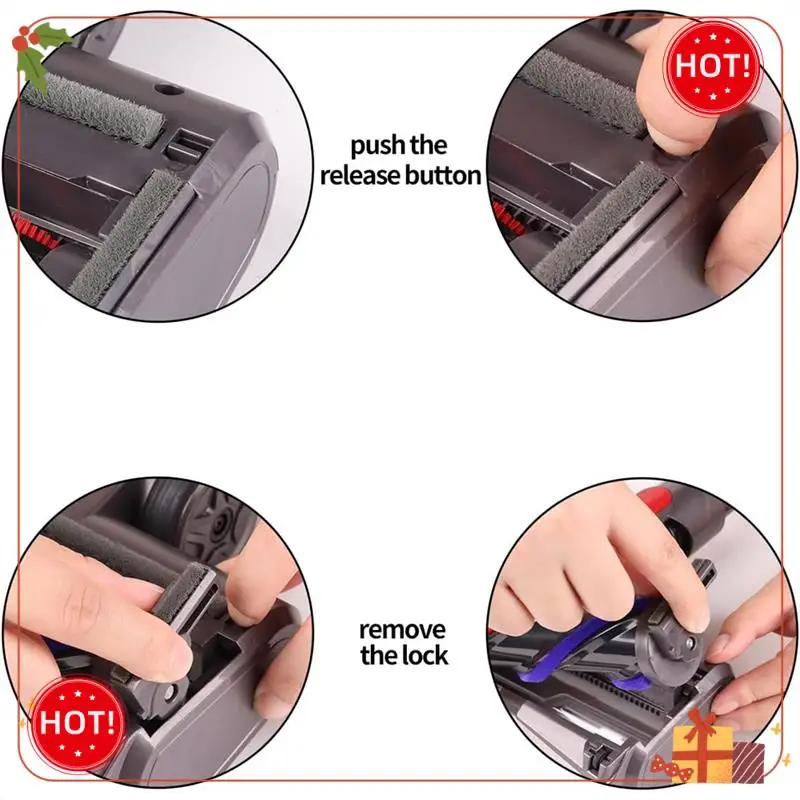 HOT!

push the release button

remove the lock

HOT!