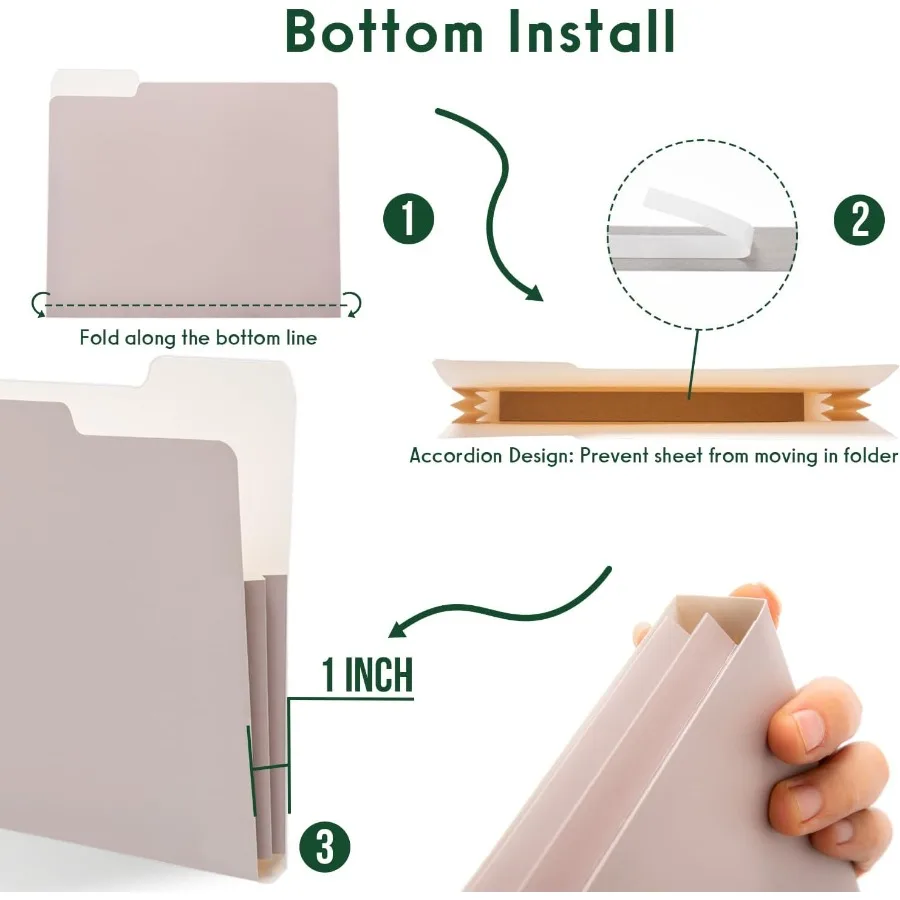 Bottom Install

1

Fold along the bottom line

2

Accordion Design: Prevent sheet from moving in folder

1 INCH

3