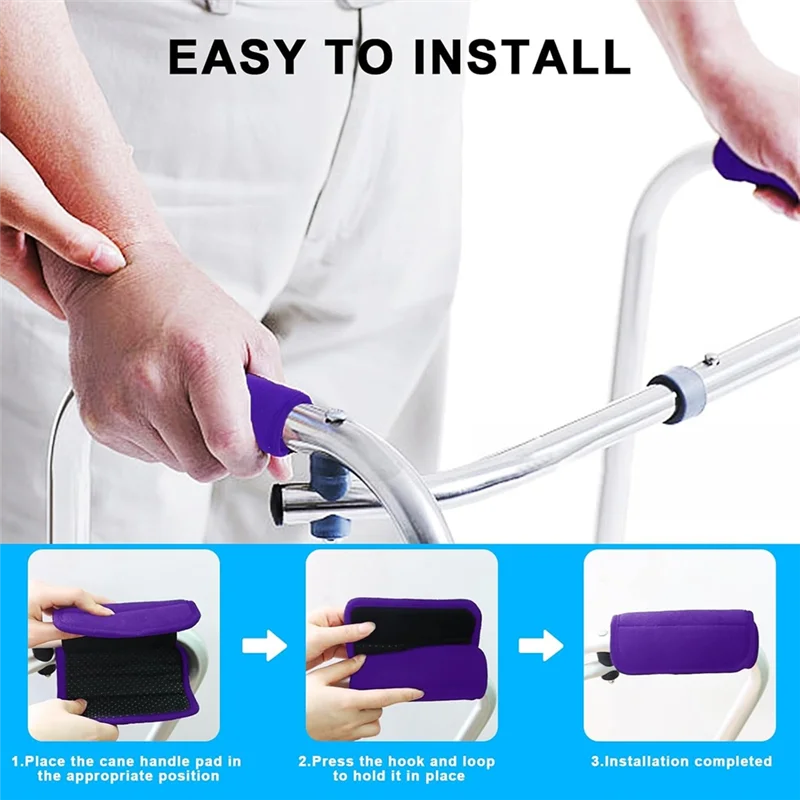 EASY TO INSTALL

1.Place the cane handle pad in the appropriate position

2.Press the hook and loop to hold it in place

3.Installation completed