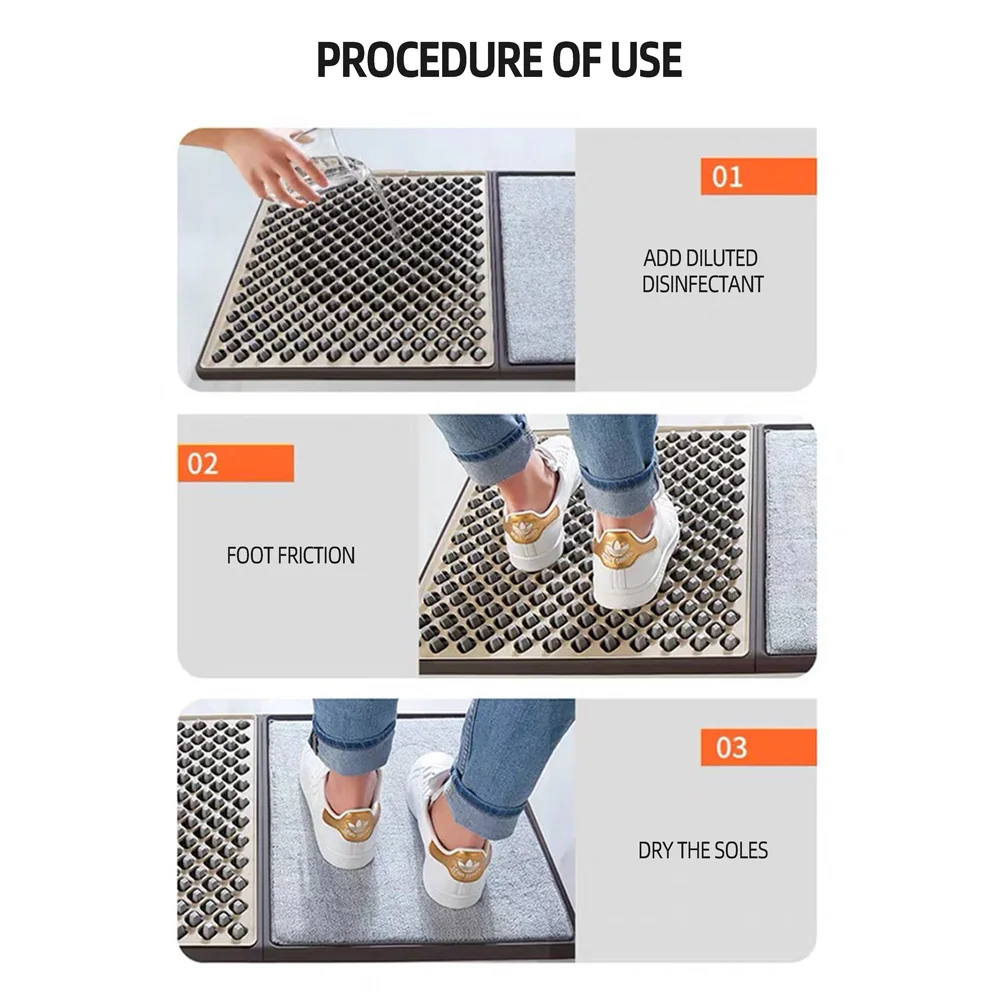 PROCEDURE OF USE

01

ADD DILUTED DISINFECTANT

02

FOOT FRICTION

03

DRY THE SOLES