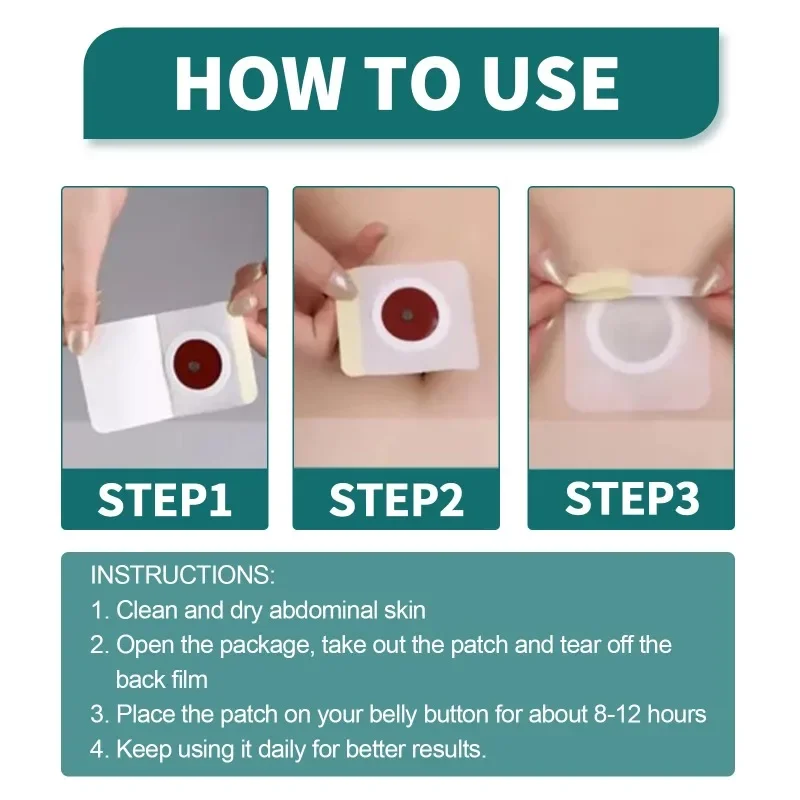 HOW TO USE

STEP1

STEP2

STEP3

INSTRUCTIONS:
1. Clean and dry abdominal skin
2. Open the package, take out the patch and tear off the back film
3. Place the patch on your belly button for about 8-12 hours
4. Keep using it daily for better results.