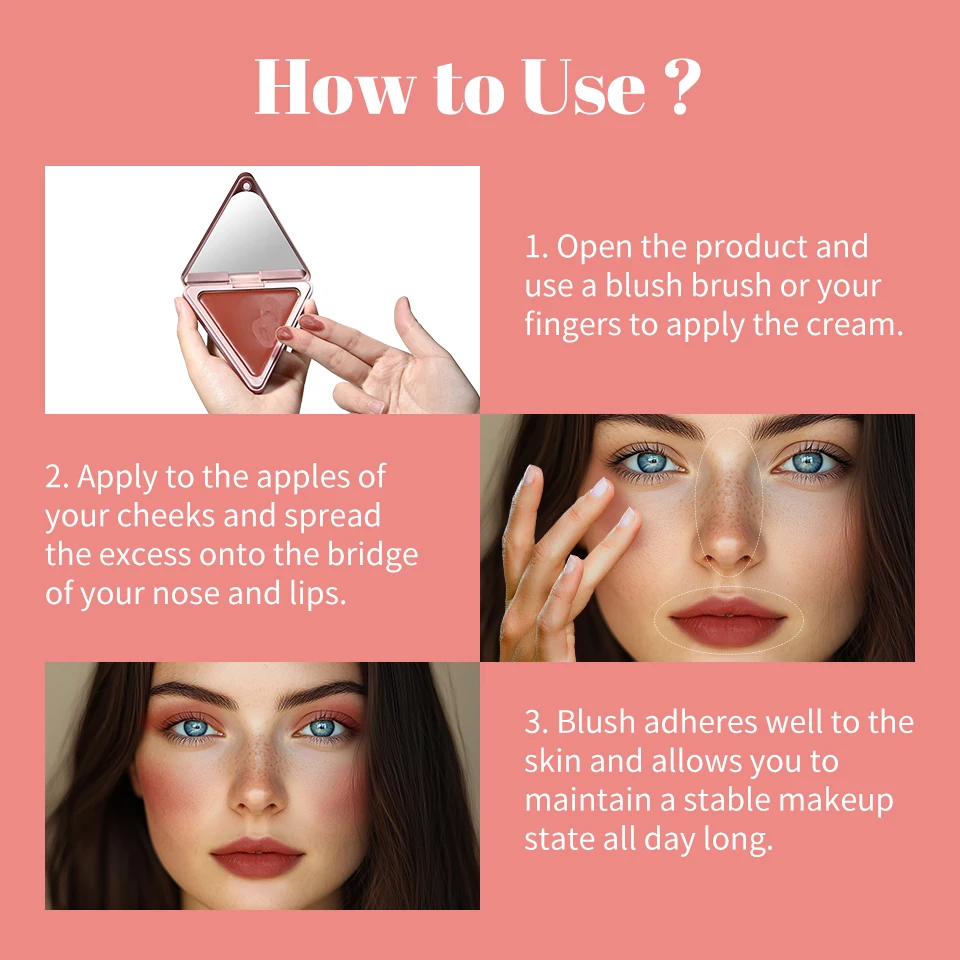 How to Use ?

1. Open the product and use a blush brush or your fingers to apply the cream.

2. Apply to the apples of your cheeks and spread the excess onto the bridge of your nose and lips.

3. Blush adheres well to the skin and allows you to maintain a stable makeup state all day long.