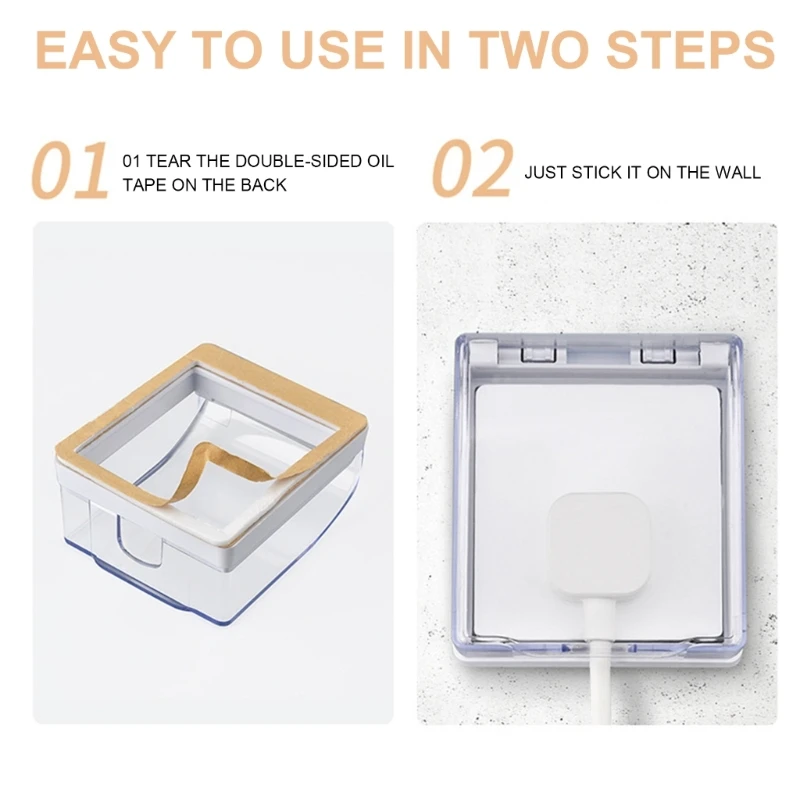 EASY TO USE IN TWO STEPS

01 01 TEAR THE DOUBLE-SIDED OIL TAPE ON THE BACK

02 JUST STICK IT ON THE WALL