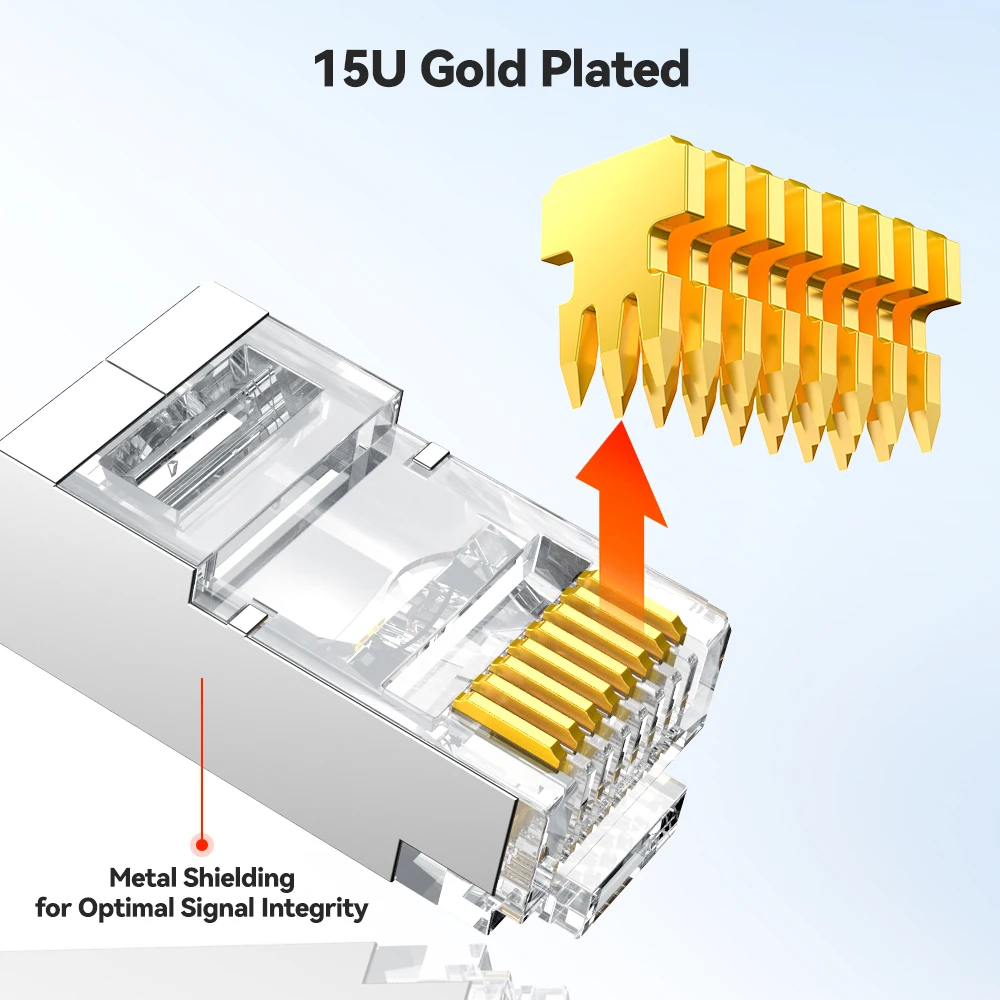 15U Gold Plated

Metal Shielding
for Optimal Signal Integrity