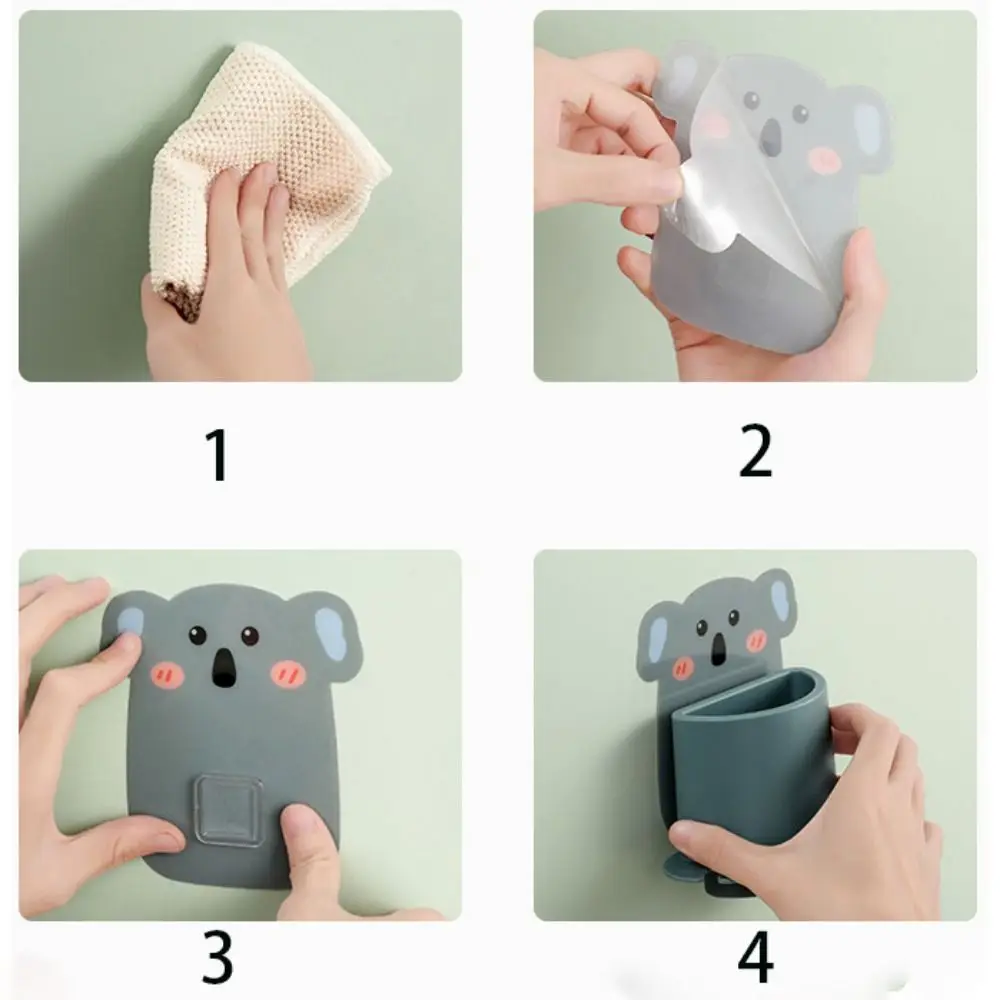 1

2

3

4