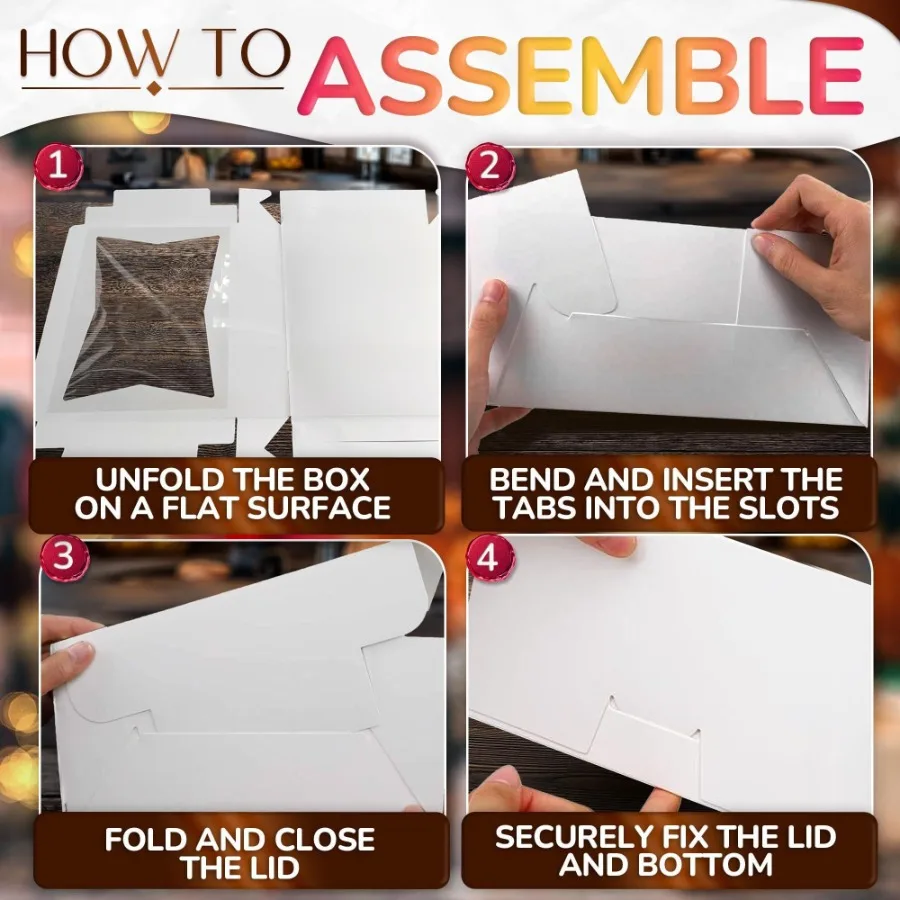 HOW TO ASSEMBLE

1

UNFOLD THE BOX ON A FLAT SURFACE

2

BEND AND INSERT THE TABS INTO THE SLOTS

3

FOLD AND CLOSE THE LID

4

SECURELY FIX THE LID AND BOTTOM