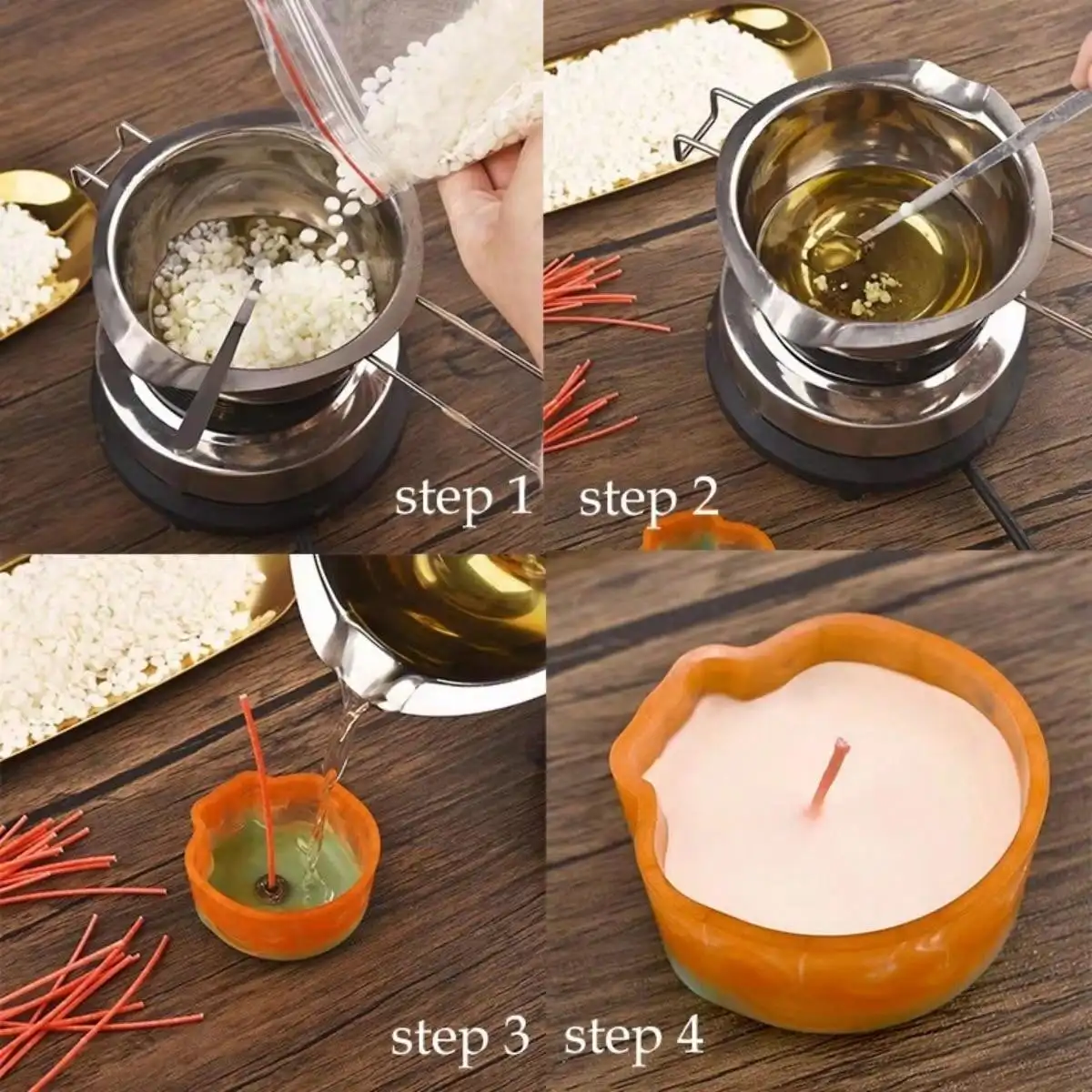 step 1 step 2

step 3 step 4