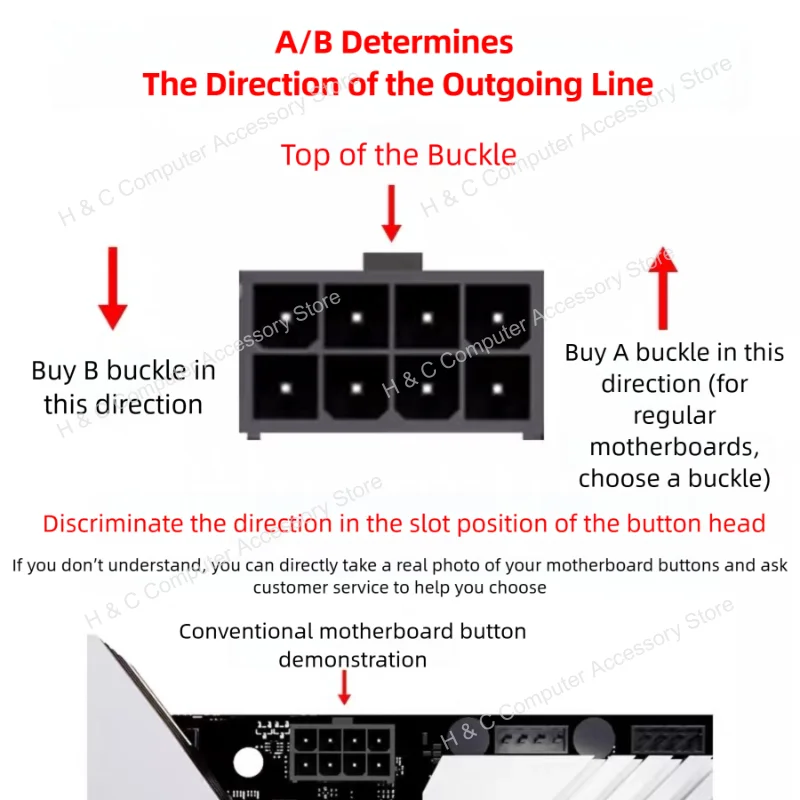 A/B Determines
The Direction of the Outgoing Line

Top of the Buckle

Buy B buckle in this direction

Buy A buckle in this direction (for regular motherboards, choose a buckle)

Discriminate the direction in the slot position of the button head

If you don't understand, you can directly take a real photo of your motherboard buttons and ask customer service to help you choose

Conventional motherboard button demonstration

H & C Computer Accessory Store