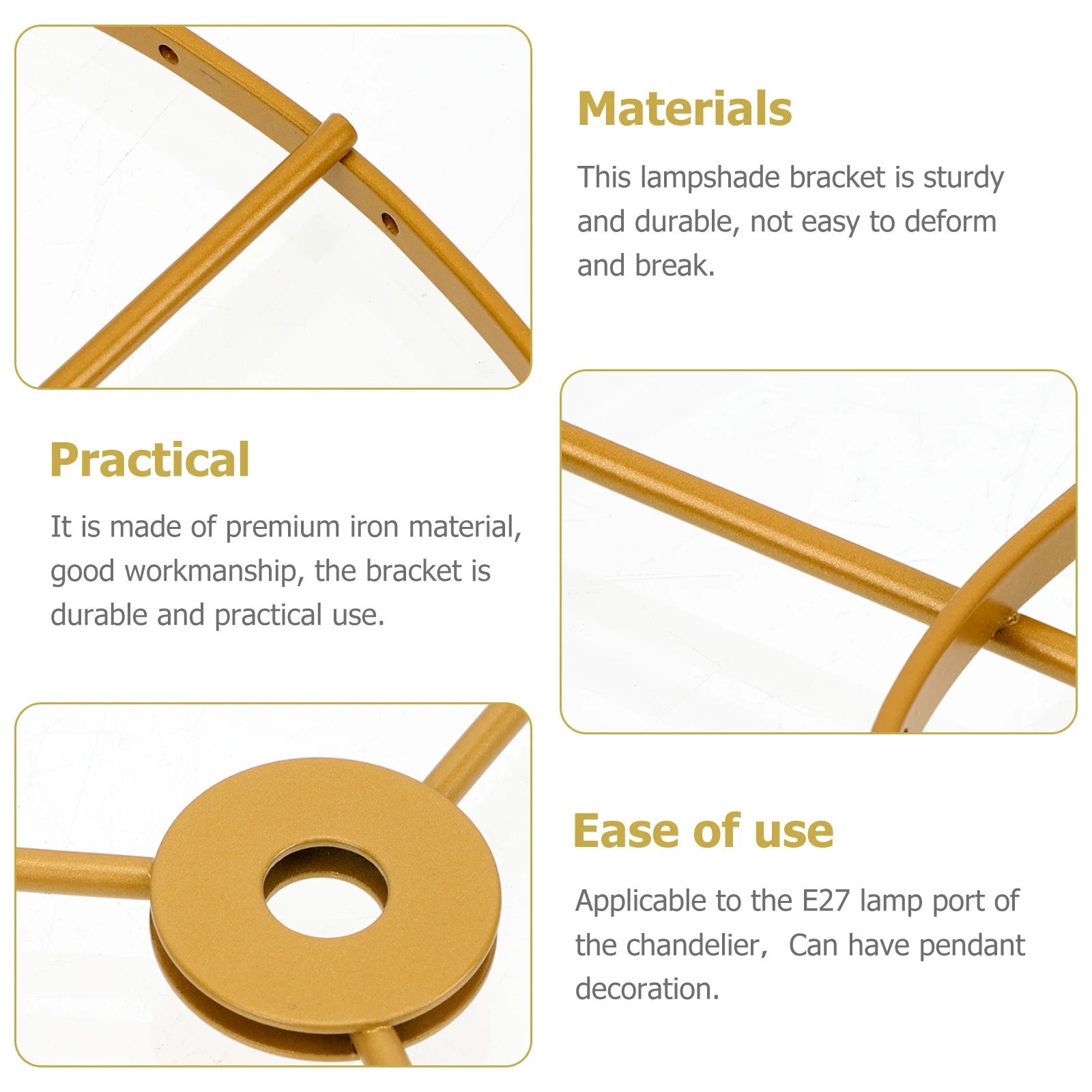 Materials

This lampshade bracket is sturdy and durable, not easy to deform and break.

Practical

It is made of premium iron material, good workmanship, the bracket is durable and practical use.

Ease of use

Applicable to the E27 lamp port of the chandelier, Can have pendant decoration.