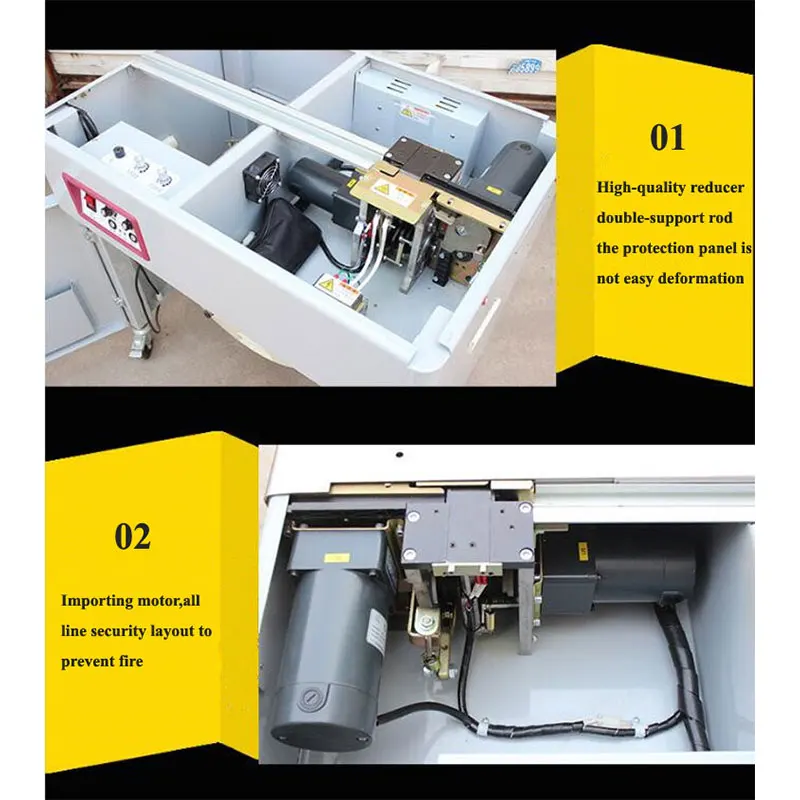 01

High-quality reducer double-support rod the protection panel is not easy deformation

02

Importing motor,all line security layout to prevent fire