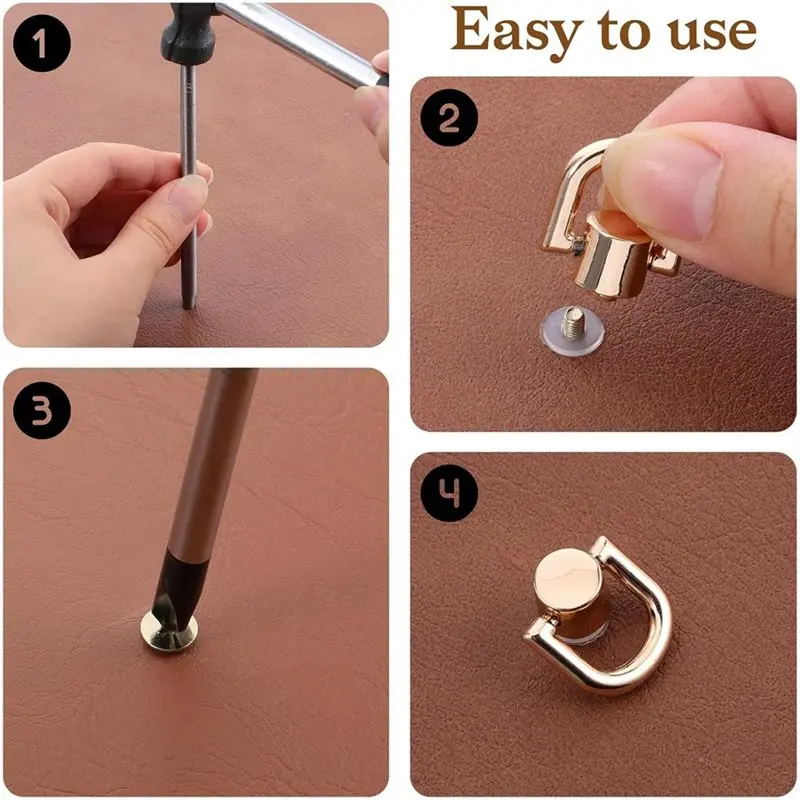 1

Easy to use

2

3

4