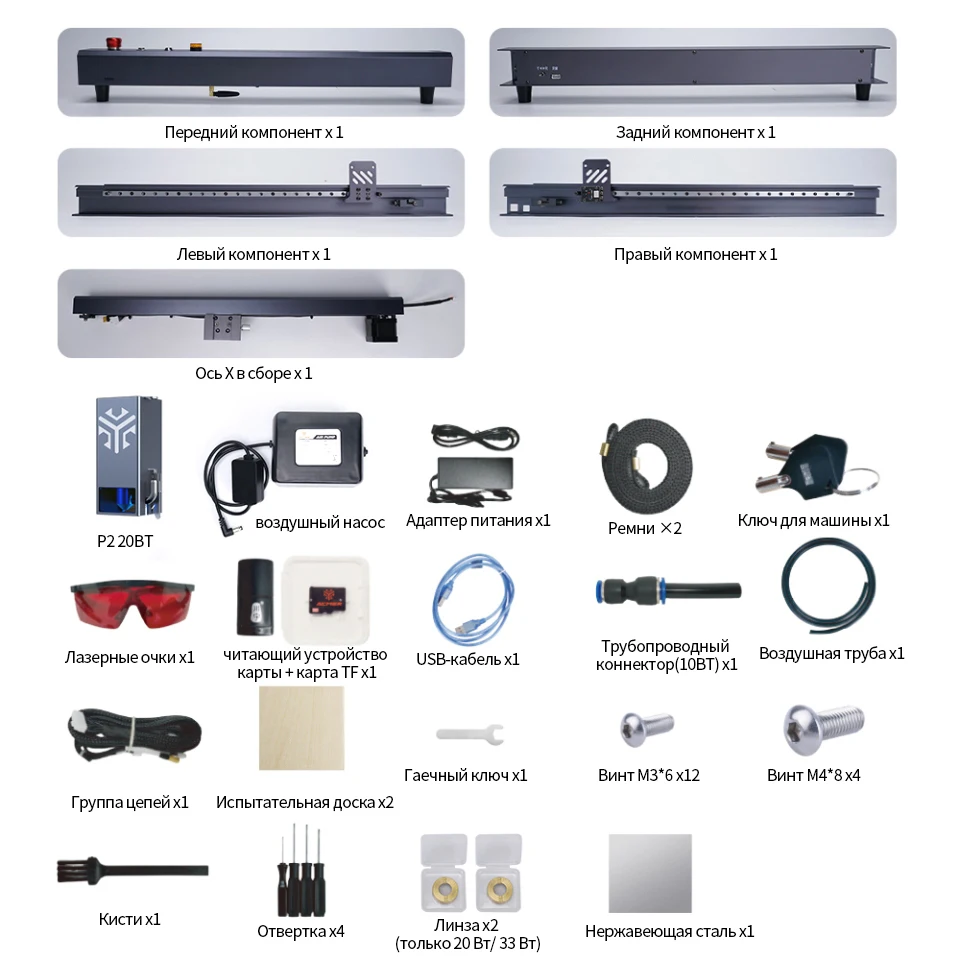 Передний компонент x 1

Задний компонент x 1

Левый компонент x 1

Правый компонент x 1

Ось X в сборе x 1

P2 20ВТ

воздушный насос

Адаптер питания x1

Ремни ×2

Ключ для машины x1

Лазерные очки x1

читающий устройство карты + карта TF x1

USB-кабель x1

Трубопроводный коннектор(10ВТ) x1

Воздушная труба x1

Группа цепей x1

Испытательная доска x2

Гаечный ключ x1

Винт M3*6 x12

Винт M4*8 x4

Кисти x1

Отвертка x4

Линза x2 (только 20 Вт/ 33 Вт)

Нержавеющая сталь x1