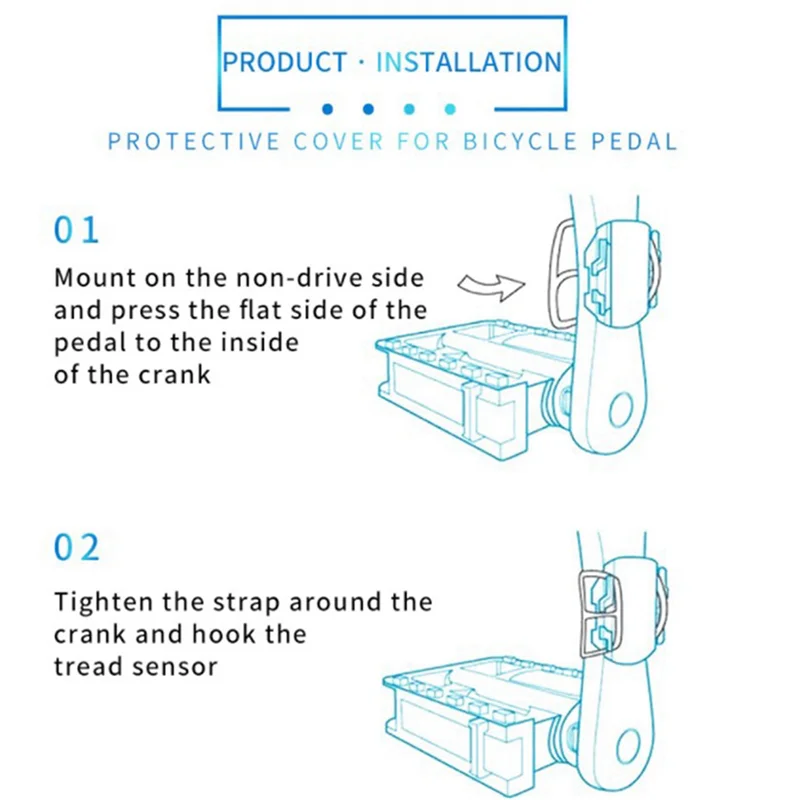 PRODUCT · INSTALLATION

PROTECTIVE COVER FOR BICYCLE PEDAL

01

Mount on the non-drive side and press the flat side of the pedal to the inside of the crank

02

Tighten the strap around the crank and hook the tread sensor