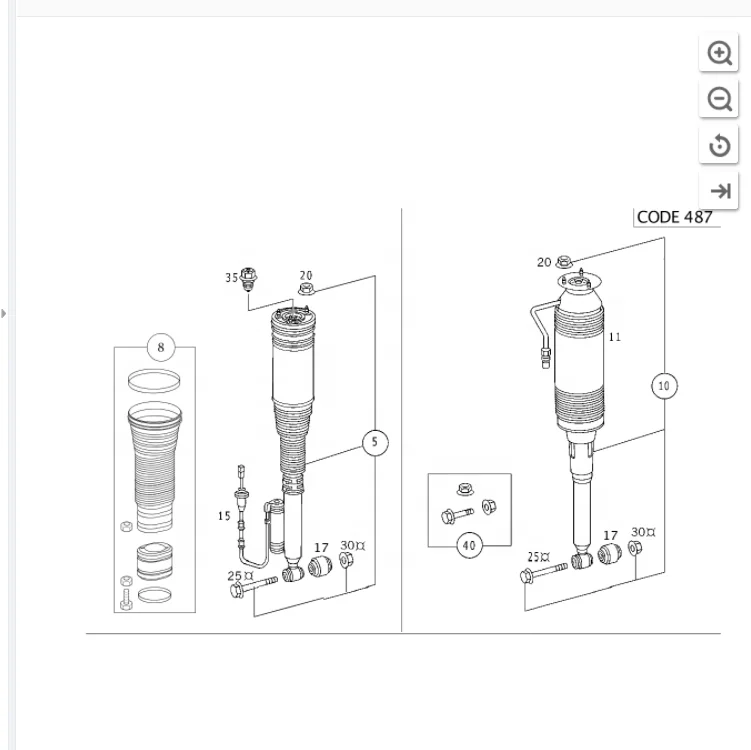 CODE 487

35
20
8
5
15
17
30¤
25¤

20
11
10
40
17
30¤
25¤