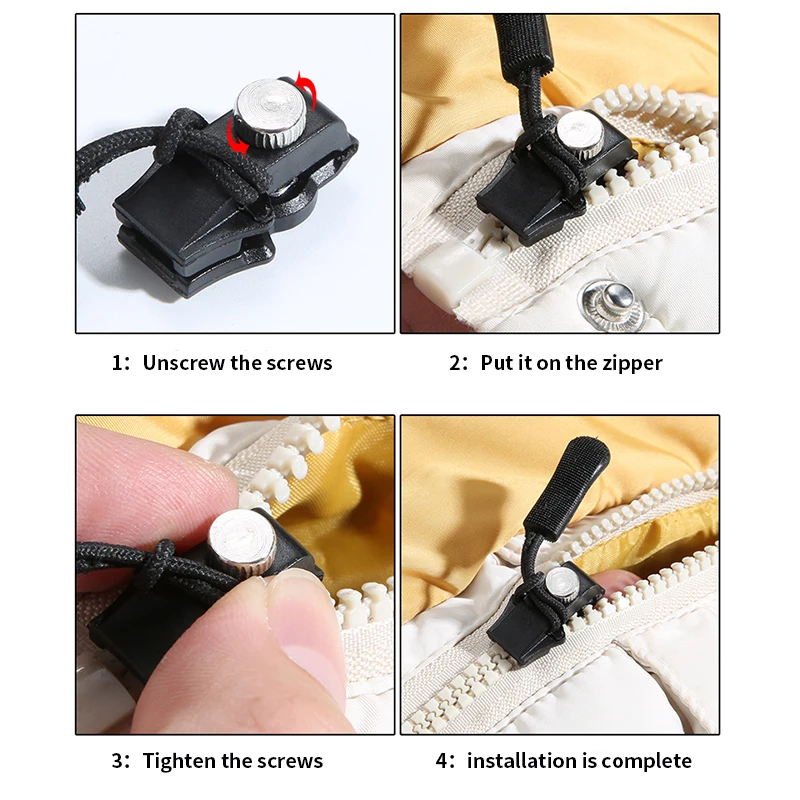 1: Unscrew the screws

2: Put it on the zipper

3: Tighten the screws

4: installation is complete