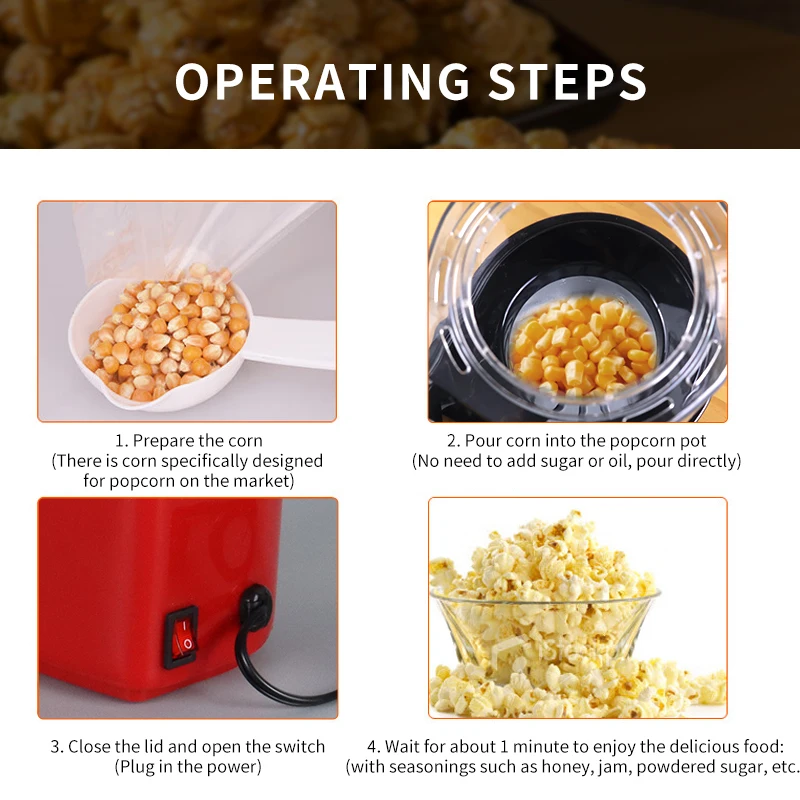 OPERATING STEPS

1. Prepare the corn
(There is corn specifically designed for popcorn on the market)

2. Pour corn into the popcorn pot
(No need to add sugar or oil, pour directly)

3. Close the lid and open the switch
(Plug in the power)

4. Wait for about 1 minute to enjoy the delicious food:
(with seasonings such as honey, jam, powdered sugar, etc.