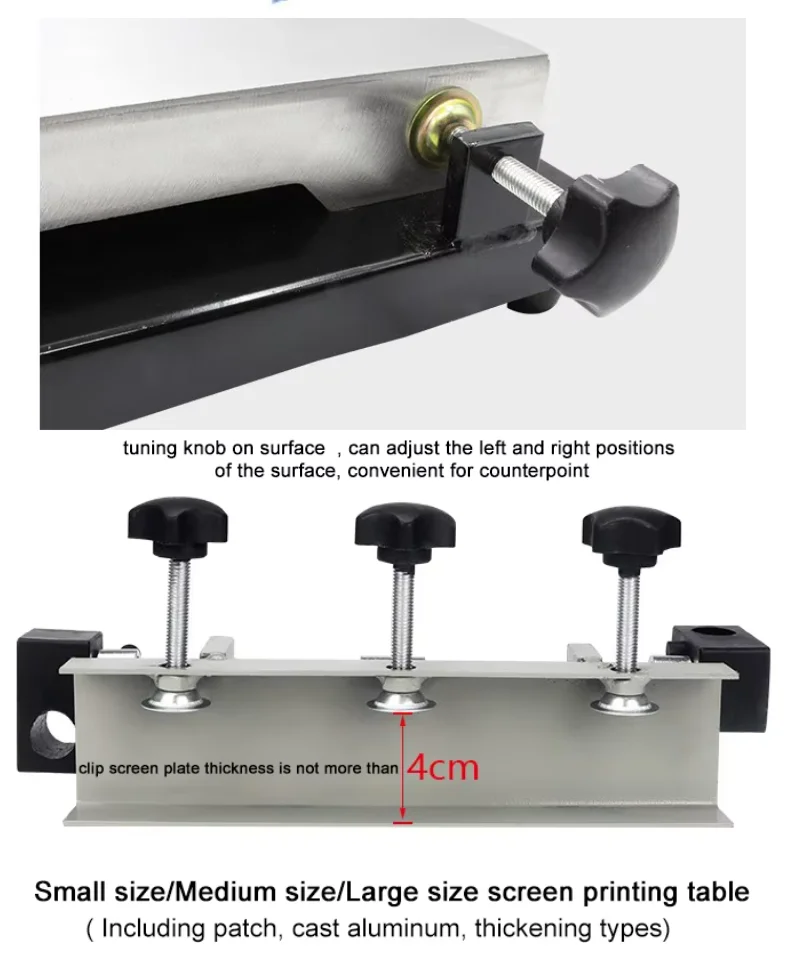 tuning knob on surface , can adjust the left and right positions of the surface, convenient for counterpoint

clip screen plate thickness is not more than 4cm

Small size/Medium size/Large size screen printing table
( Including patch, cast aluminum, thickening types)