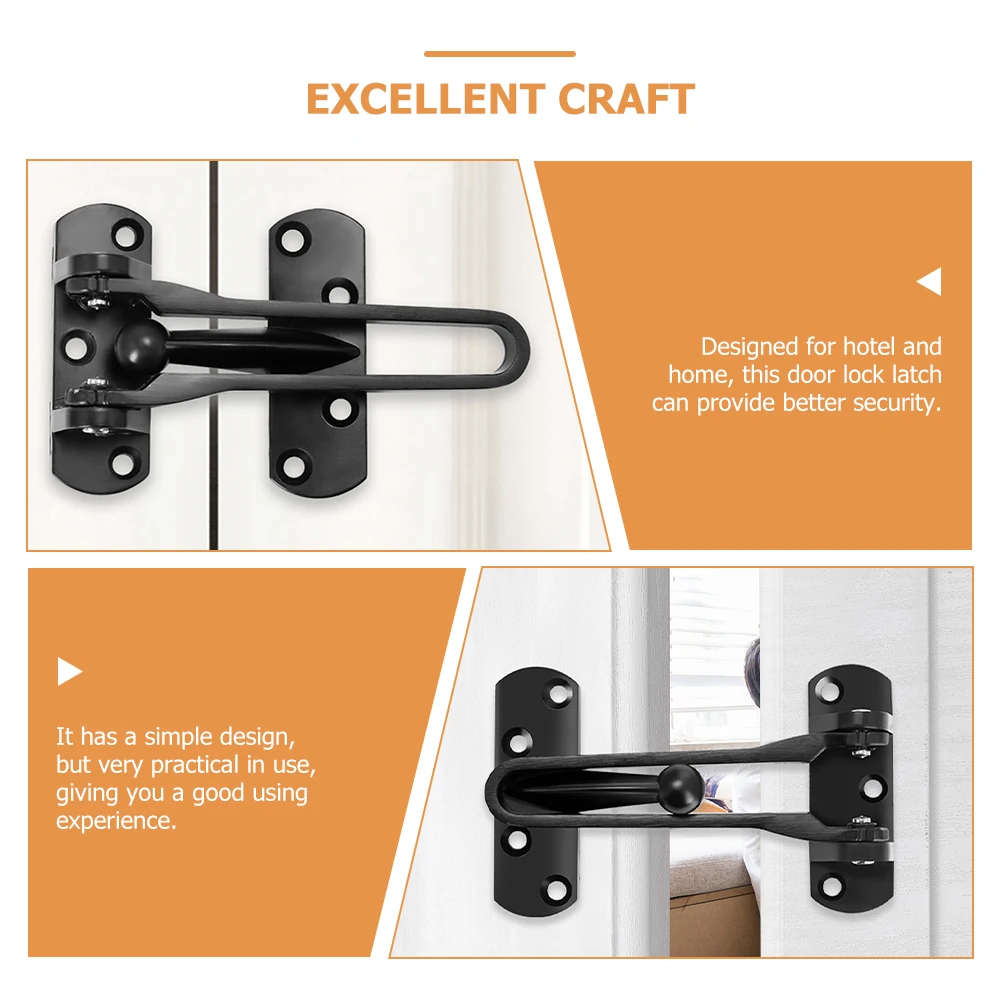 EXCELLENT CRAFT

Designed for hotel and home, this door lock latch can provide better security.

It has a simple design, but very practical in use, giving you a good using experience.