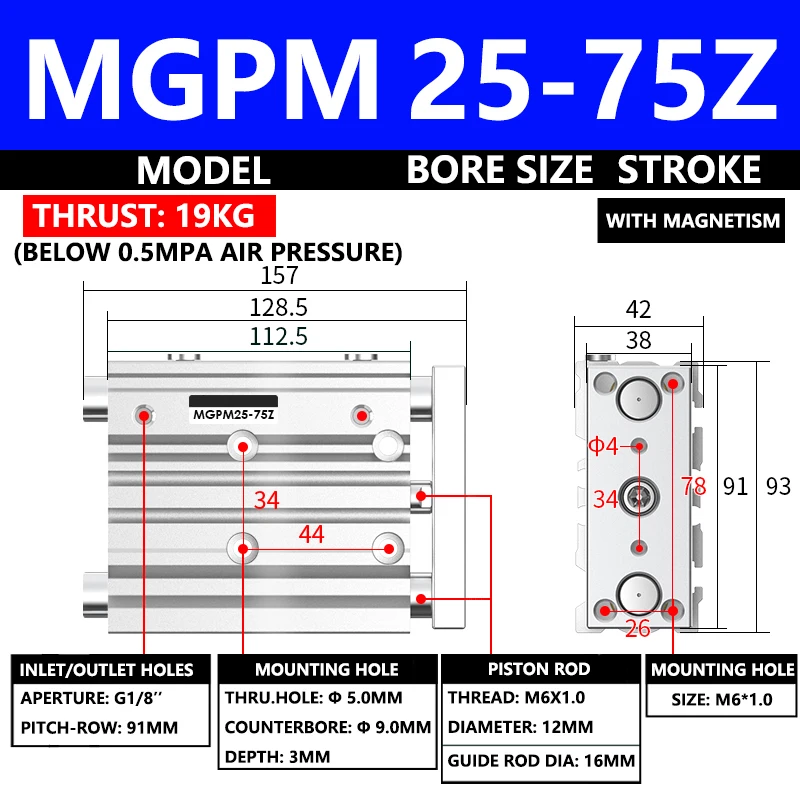 MGPM 25-75Z

MODEL BORE SIZE STROKE

THRUST: 19KG

WITH MAGNETISM

(BELOW 0.5MPA AIR PRESSURE)

157
128.5
112.5

MGPM25-75Z

34
44

42
38

Φ4
34
78
91
93
26

INLET/OUTLET HOLES
APERTURE: G1/8''
PITCH-ROW: 91MM

MOUNTING HOLE
THRU.HOLE: Φ 5.0MM
COUNTERBORE: Φ 9.0MM
DEPTH: 3MM

PISTON ROD
THREAD: M6X1.0
DIAMETER: 12MM
GUIDE ROD DIA: 16MM

MOUNTING HOLE
SIZE: M6*1.0