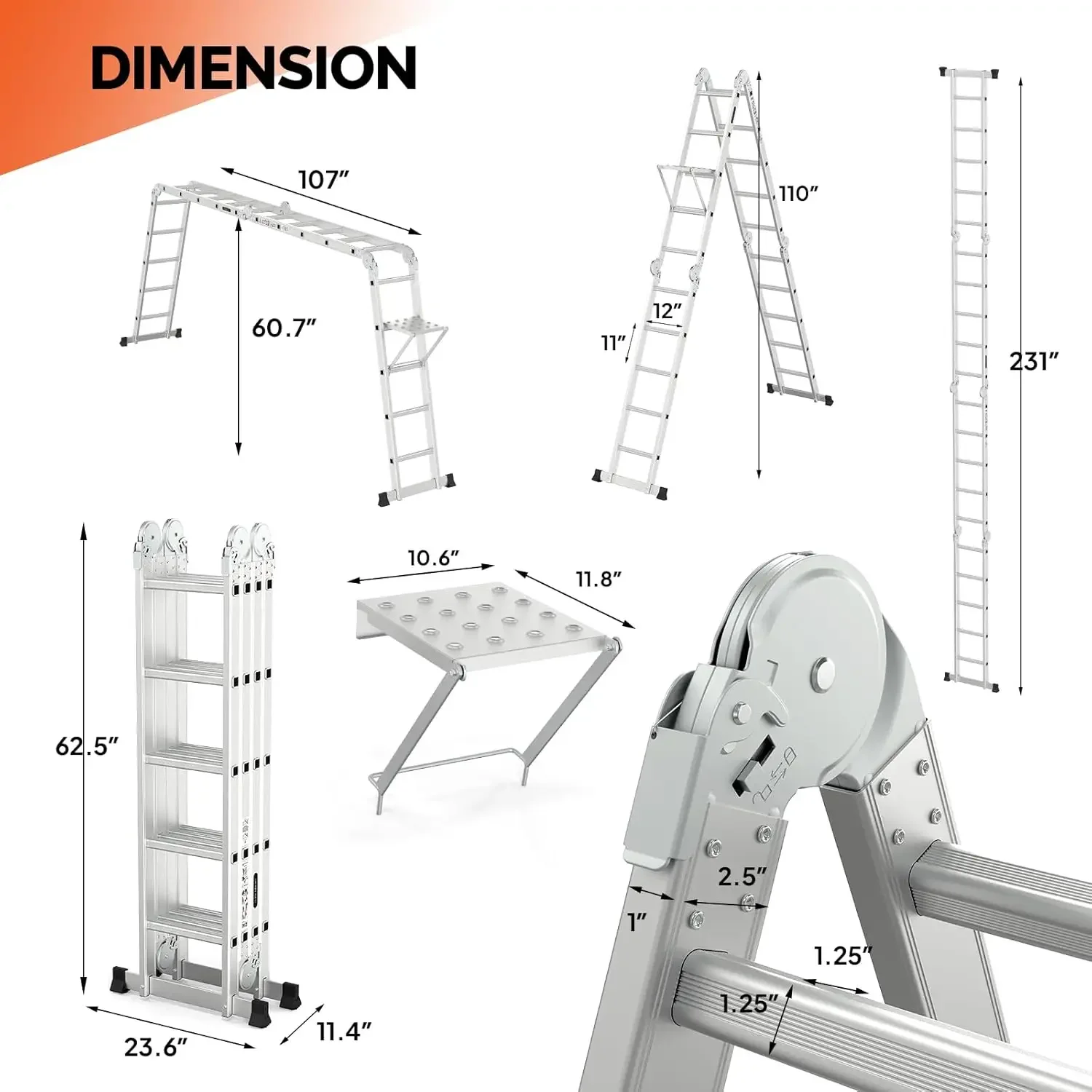 DIMENSION

107″

60.7″

110″

12″

11″

231″

62.5″

23.6″

11.4″

10.6″

11.8″

2.5″

1″

1.25″

1.25″