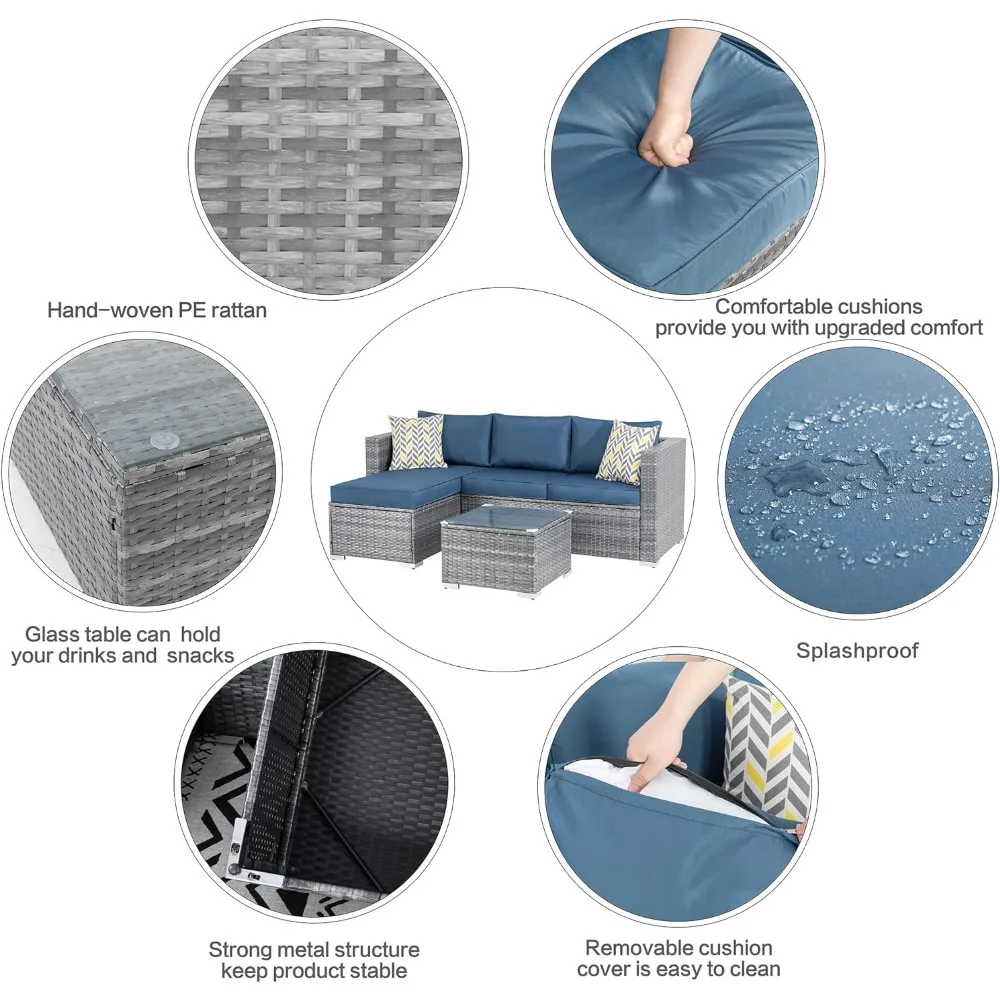 Hand-woven PE rattan

Comfortable cushions provide you with upgraded comfort

Glass table can hold your drinks and snacks

Splashproof

Strong metal structure keep product stable

Removable cushion cover is easy to clean