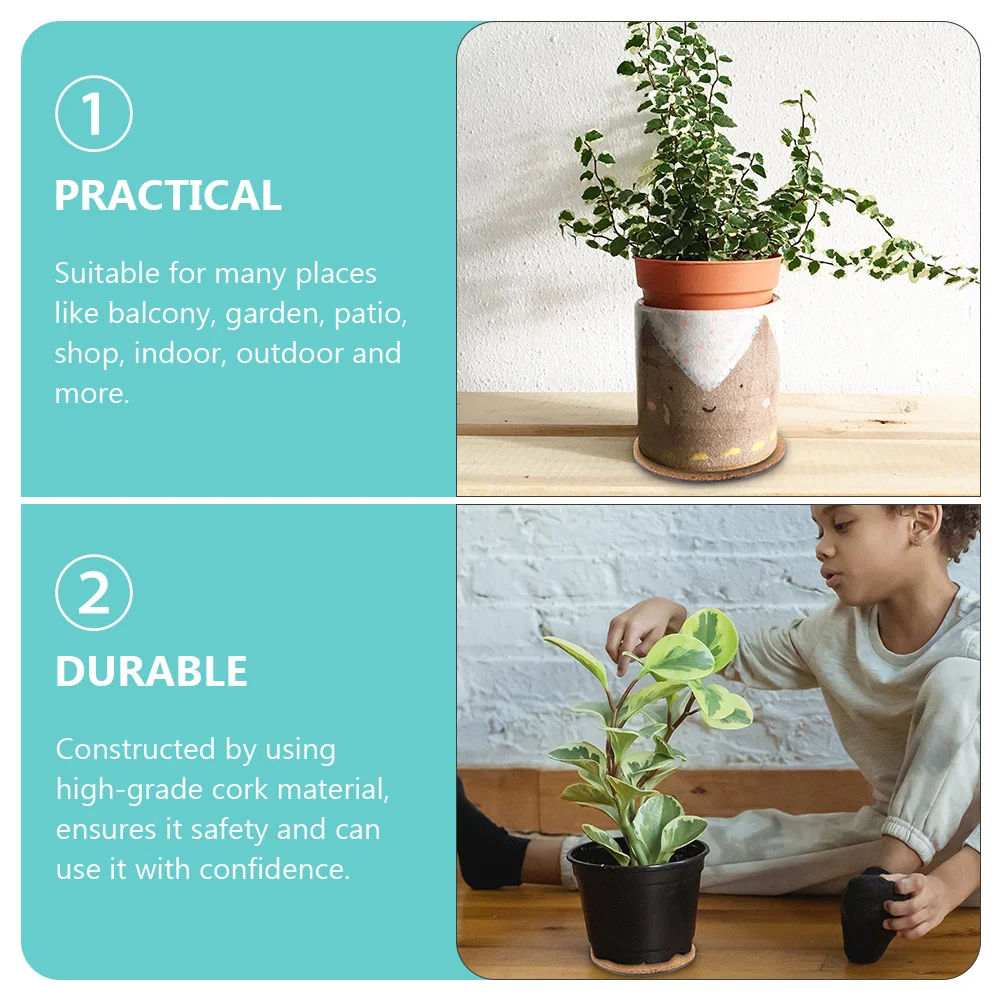 1

PRACTICAL

Suitable for many places like balcony, garden, patio, shop, indoor, outdoor and more.

2

DURABLE

Constructed by using high-grade cork material, ensures it safety and can use it with confidence.