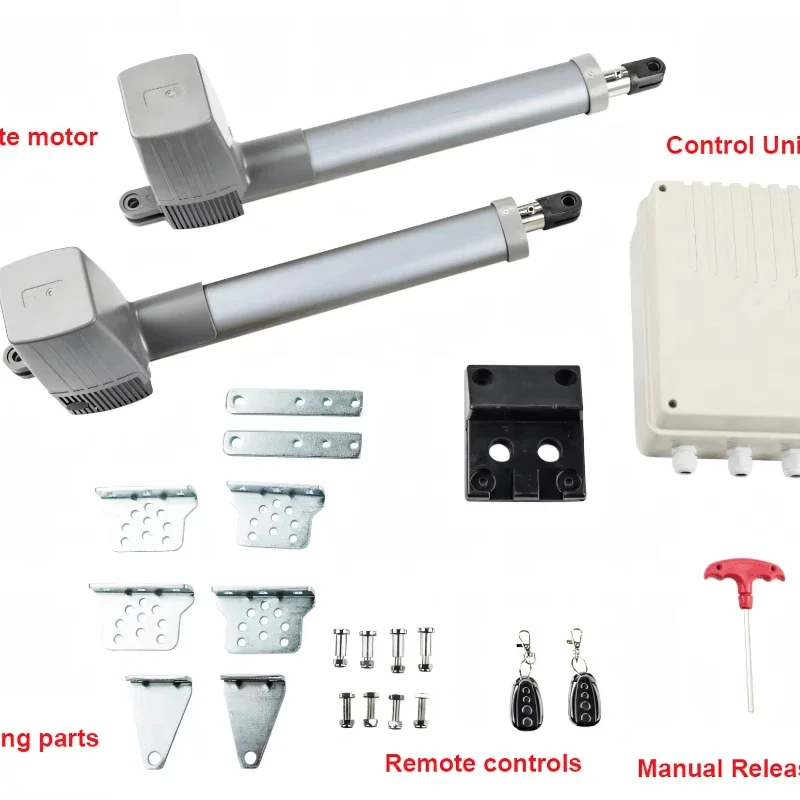 te motor

Control Uni

ng parts

Remote controls

Manual Releas