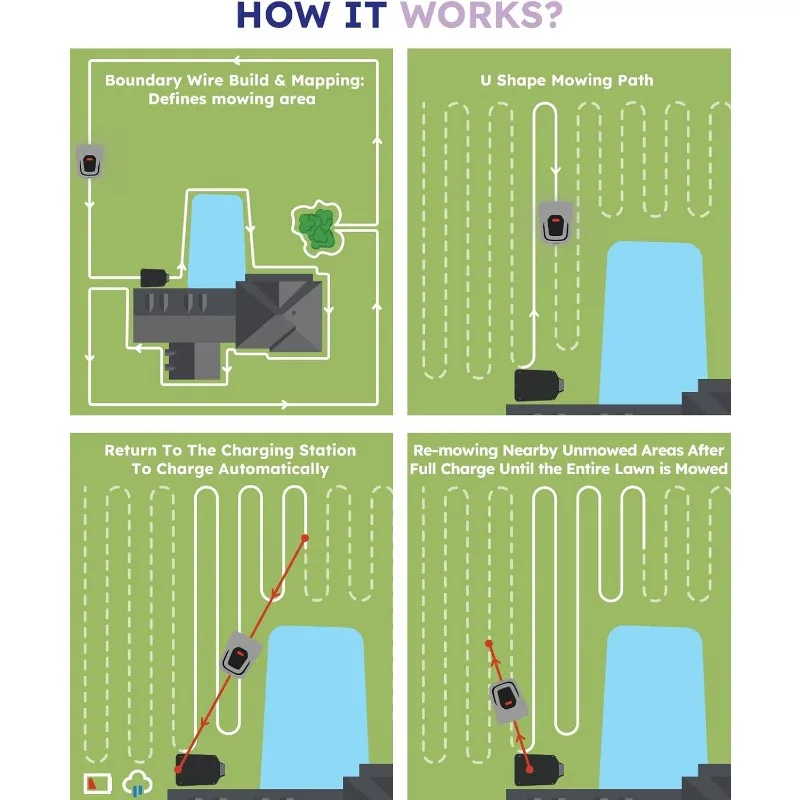 HOW IT WORKS?

Boundary Wire Build & Mapping: Defines mowing area

U Shape Mowing Path

Return To The Charging Station To Charge Automatically

Re-mowing Nearby Unmowed Areas After Full Charge Until the Entire Lawn is Mowed