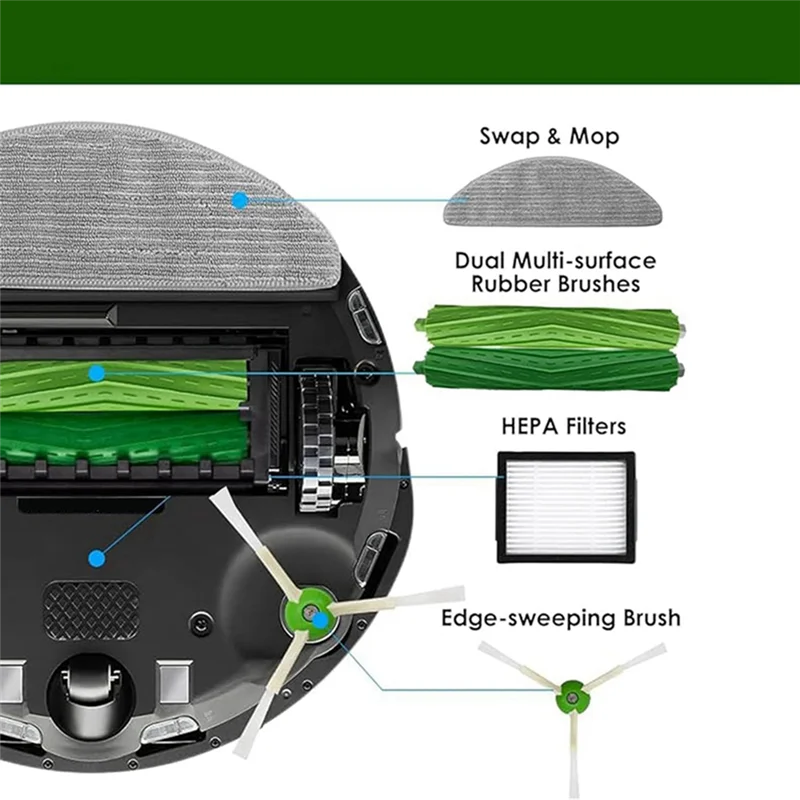 Swap & Mop

Dual Multi-surface Rubber Brushes

HEPA Filters

Edge-sweeping Brush