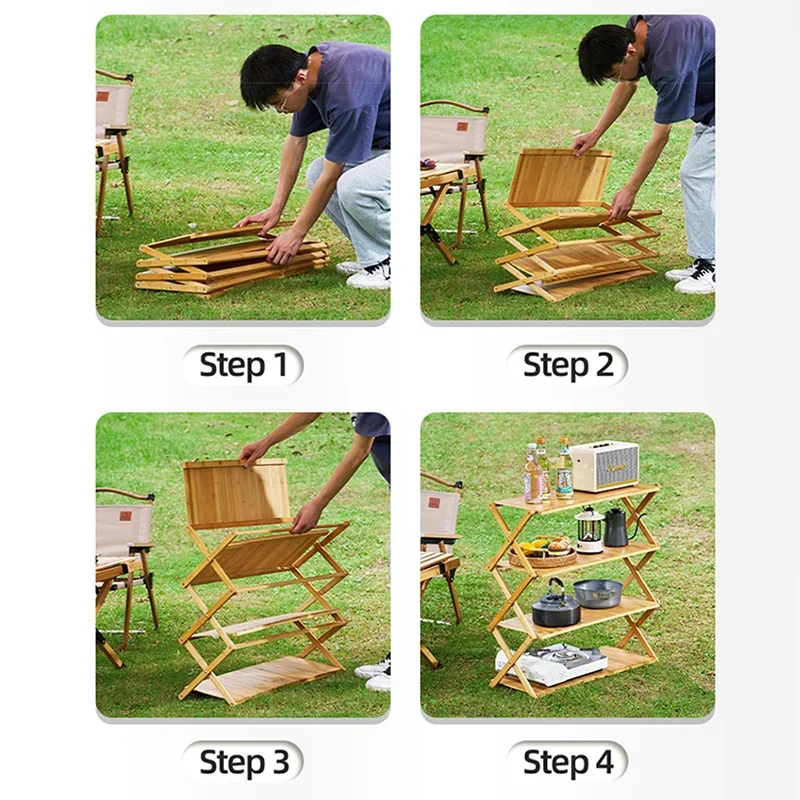 Step 1

Step 2

Step 3

Step 4