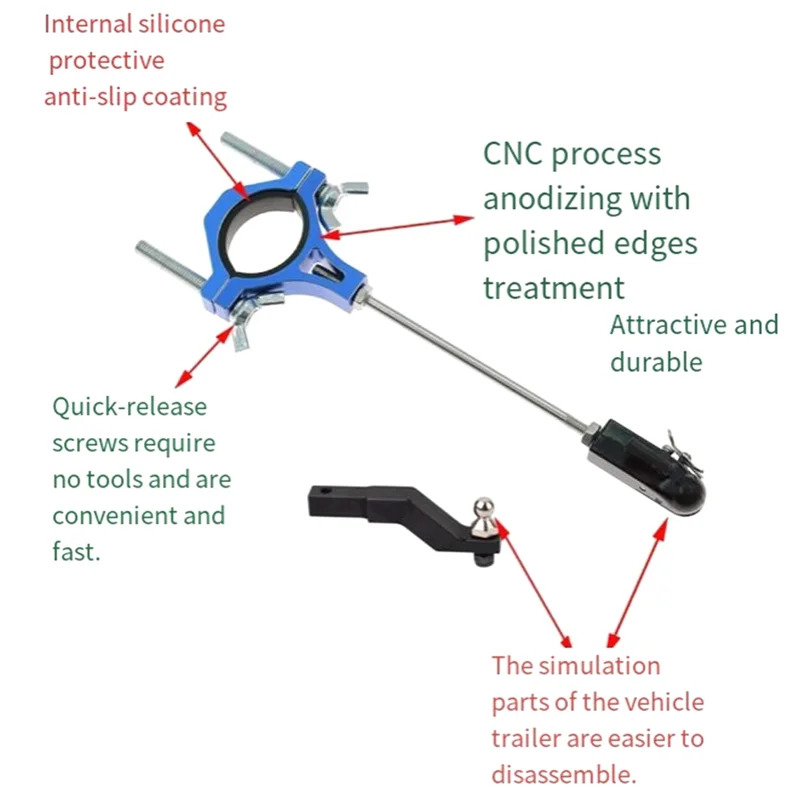 Internal silicone protective anti-slip coating

CNC process anodizing with polished edges treatment

Attractive and durable

Quick-release screws require no tools and are convenient and fast.

The simulation parts of the vehicle trailer are easier to disassemble.