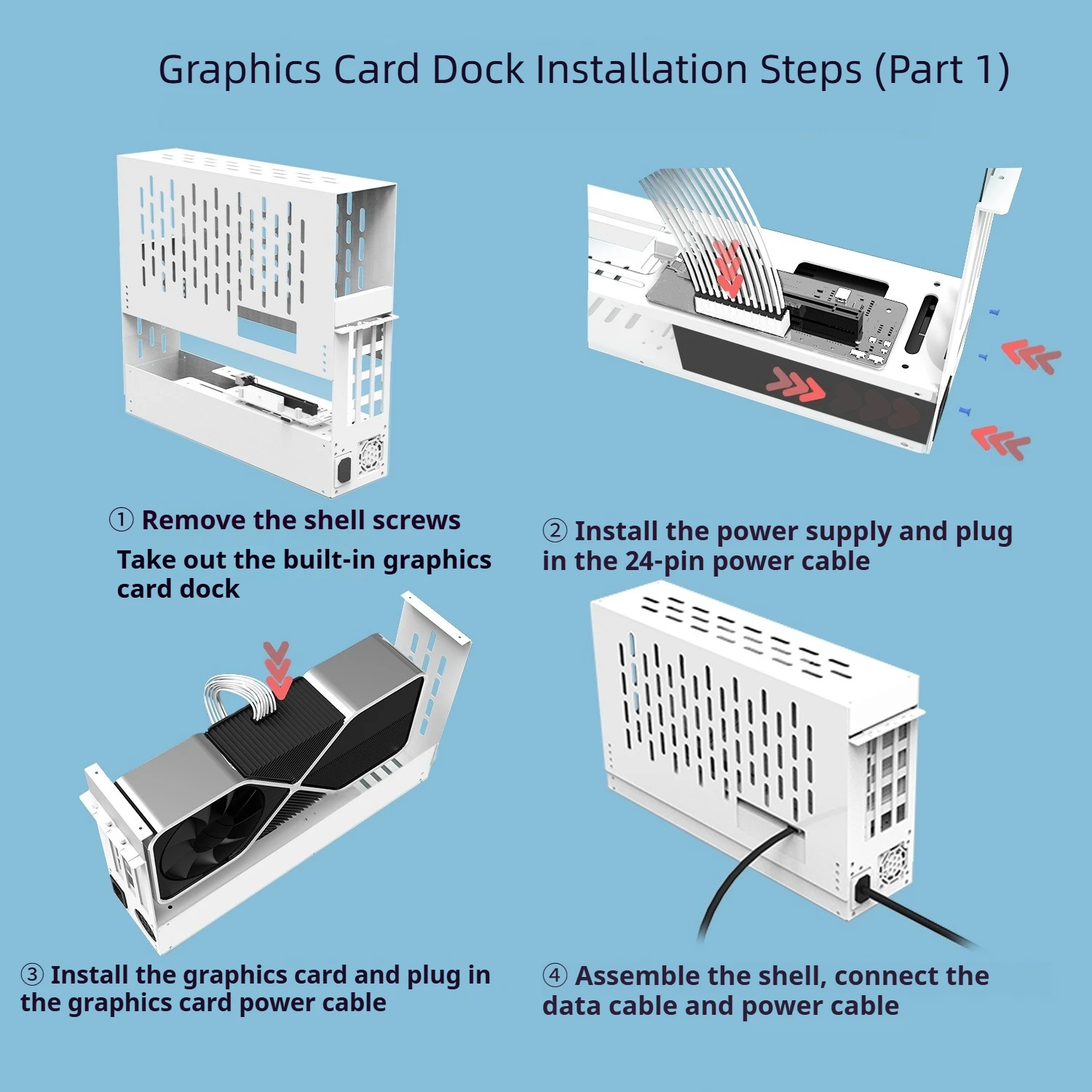 Graphics Card Dock Installation Steps (Part 1)

① Remove the shell screws
Take out the built-in graphics card dock

② Install the power supply and plug in the 24-pin power cable

③ Install the graphics card and plug in the graphics card power cable

④ Assemble the shell, connect the data cable and power cable