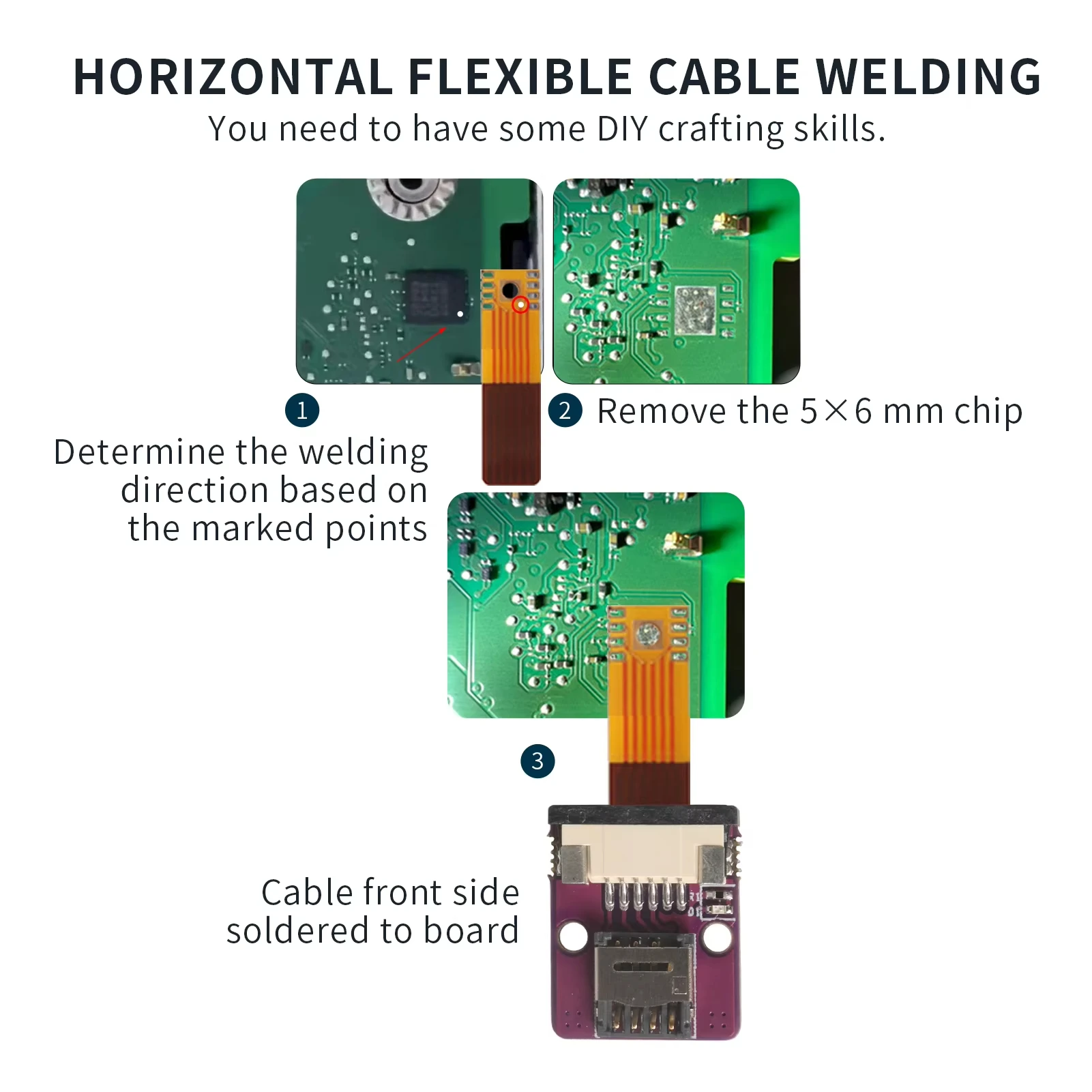 HORIZONTAL FLEXIBLE CABLE WELDING
You need to have some DIY crafting skills.

1
Determine the welding direction based on the marked points

2 Remove the 5×6 mm chip

3

Cable front side soldered to board