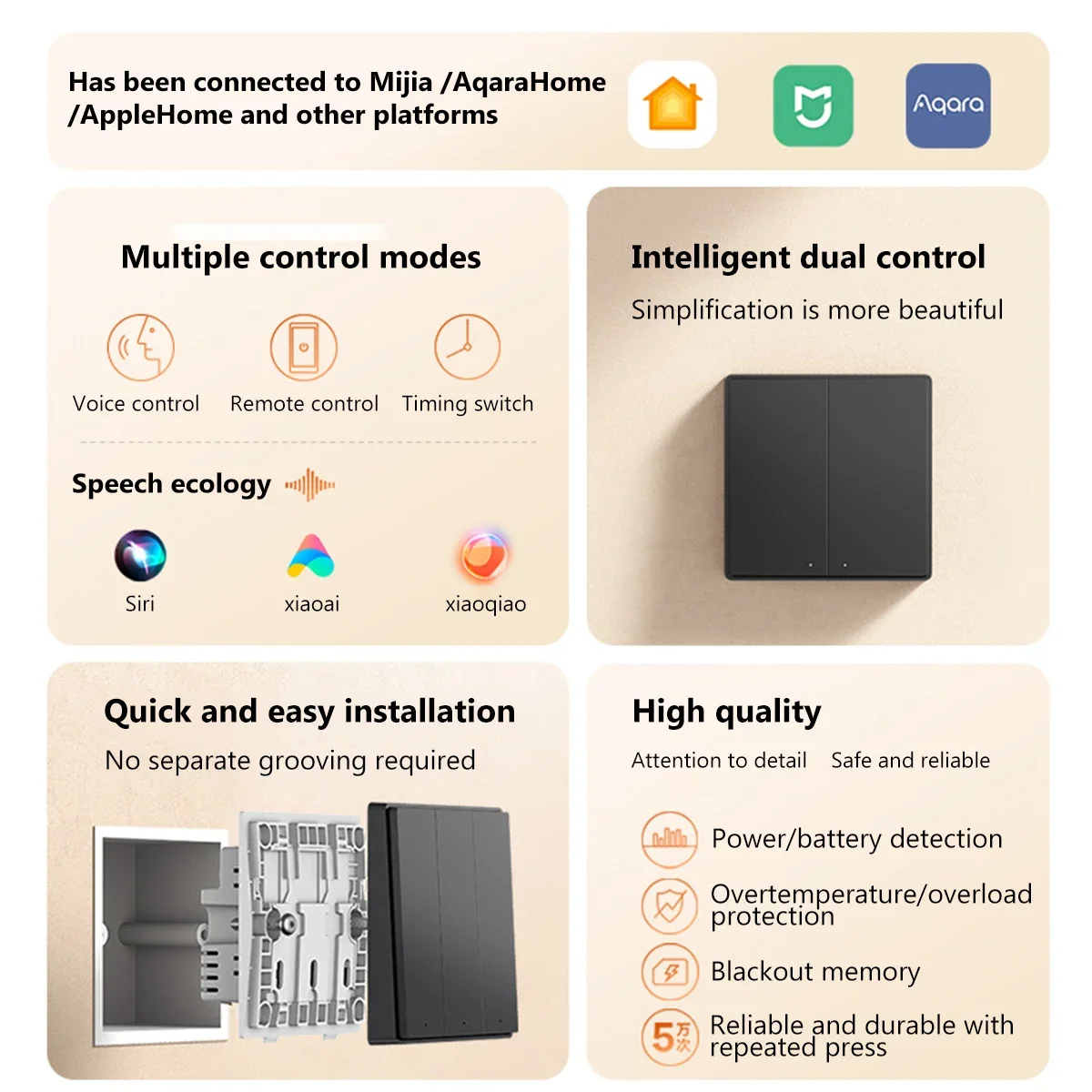 Has been connected to Mijia /AqaraHome /AppleHome and other platforms

Aqara

Multiple control modes

Voice control
Remote control
Timing switch

Speech ecology

Siri
xiaoai
xiaoqiao

Intelligent dual control

Simplification is more beautiful

Quick and easy installation

No separate grooving required

High quality

Attention to detail
Safe and reliable

Power/battery detection

Overtemperature/overload protection

Blackout memory

5万次

Reliable and durable with repeated press