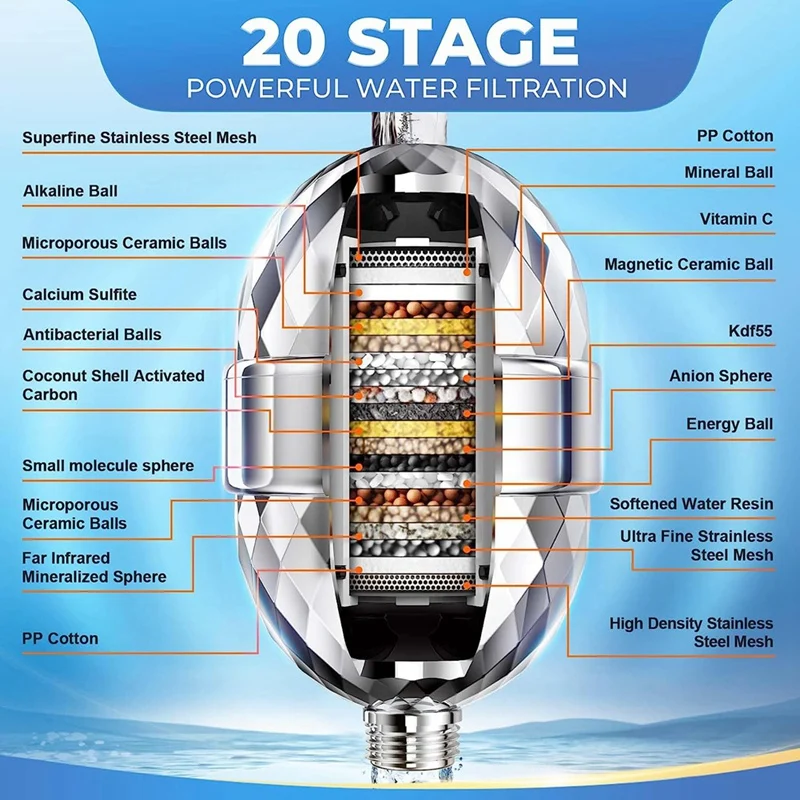 20 STAGE
POWERFUL WATER FILTRATION

Superfine Stainless Steel Mesh

Alkaline Ball

Microporous Ceramic Balls

Calcium Sulfite

Antibacterial Balls

Coconut Shell Activated Carbon

Small molecule sphere

Microporous Ceramic Balls

Far Infrared Mineralized Sphere

PP Cotton

PP Cotton

Mineral Ball

Vitamin C

Magnetic Ceramic Ball

Kdf55

Anion Sphere

Energy Ball

Softened Water Resin

Ultra Fine Strainless Steel Mesh

High Density Stainless Steel Mesh