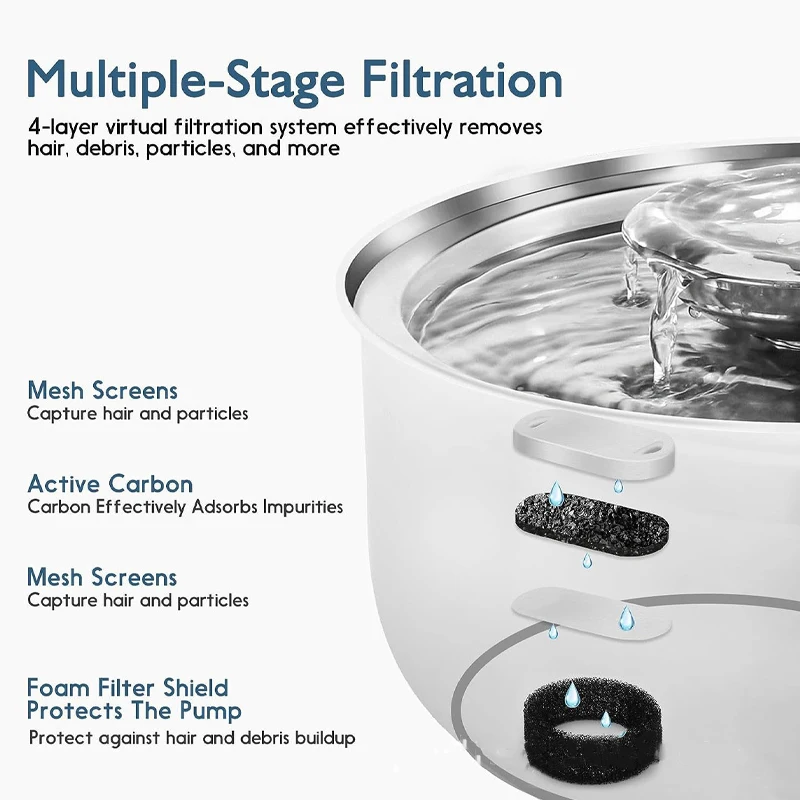 Multiple-Stage Filtration

4-layer virtual filtration system effectively removes hair, debris, particles, and more

Mesh Screens
Capture hair and particles

Active Carbon
Carbon Effectively Adsorbs Impurities

Mesh Screens
Capture hair and particles

Foam Filter Shield
Protects The Pump
Protect against hair and debris buildup