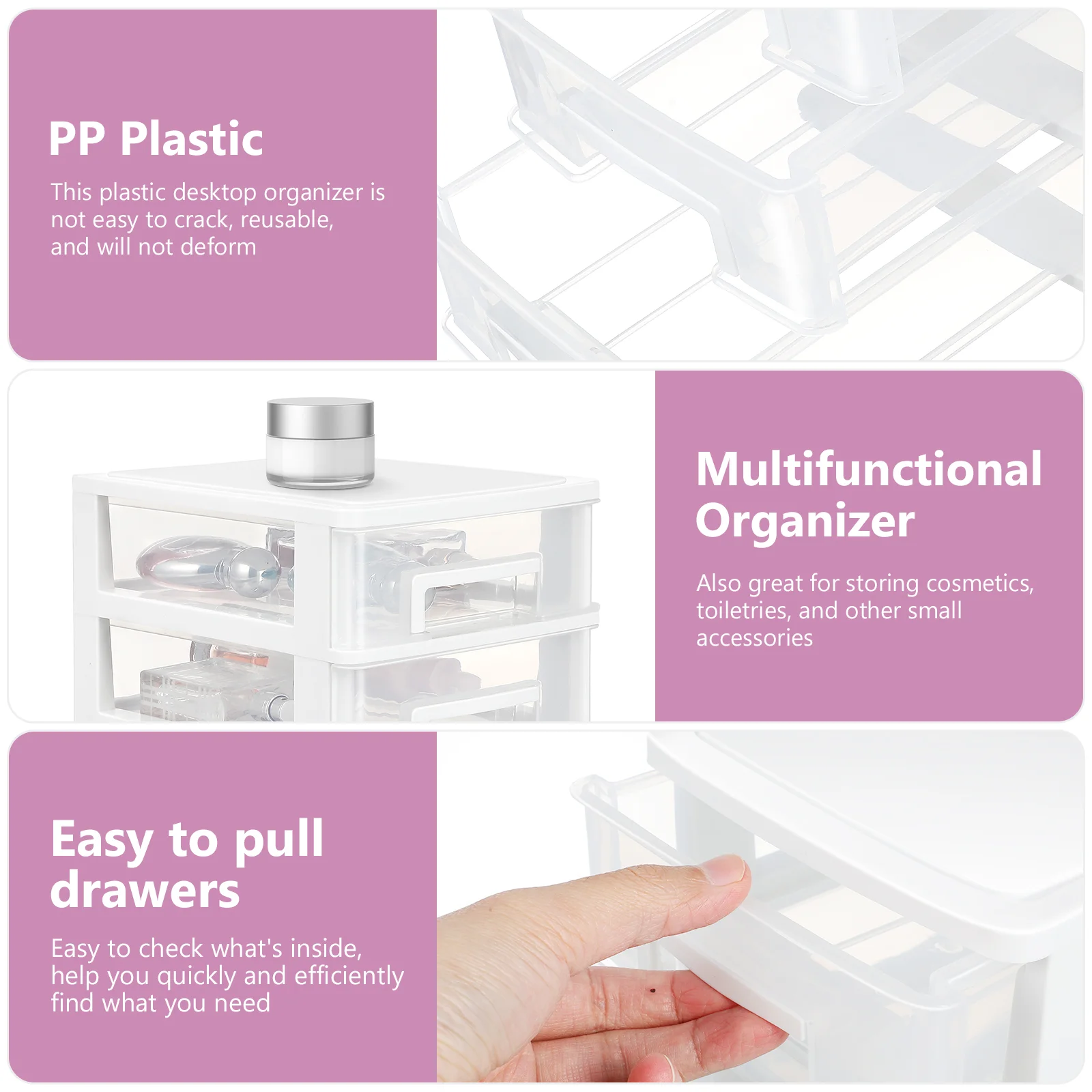 PP Plastic

This plastic desktop organizer is not easy to crack, reusable, and will not deform

Multifunctional Organizer

Also great for storing cosmetics, toiletries, and other small accessories

Easy to pull drawers

Easy to check what's inside, help you quickly and efficiently find what you need