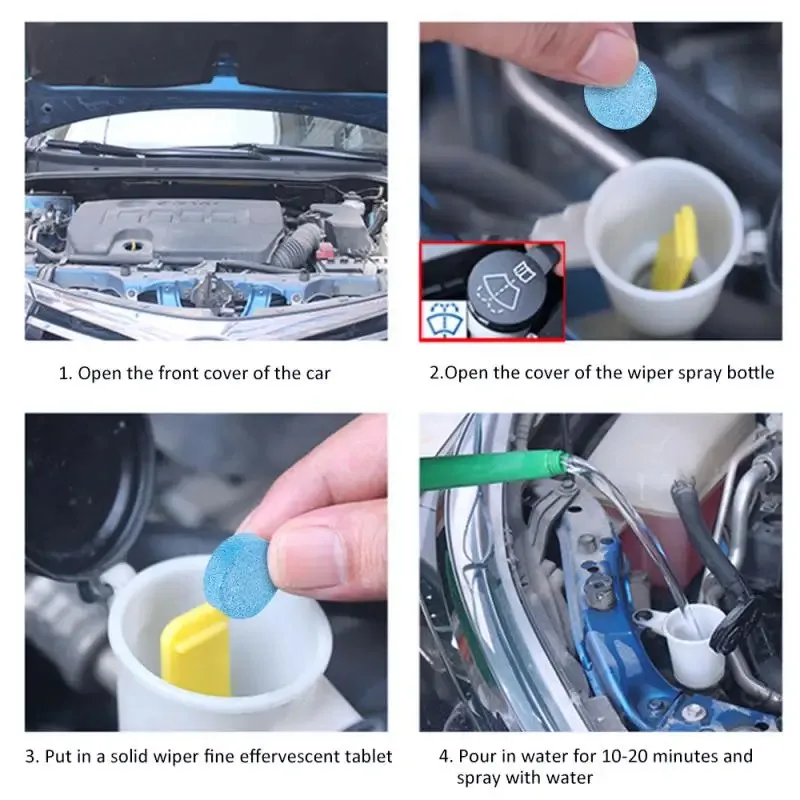 1. Open the front cover of the car

2.Open the cover of the wiper spray bottle

3. Put in a solid wiper fine effervescent tablet

4. Pour in water for 10-20 minutes and spray with water