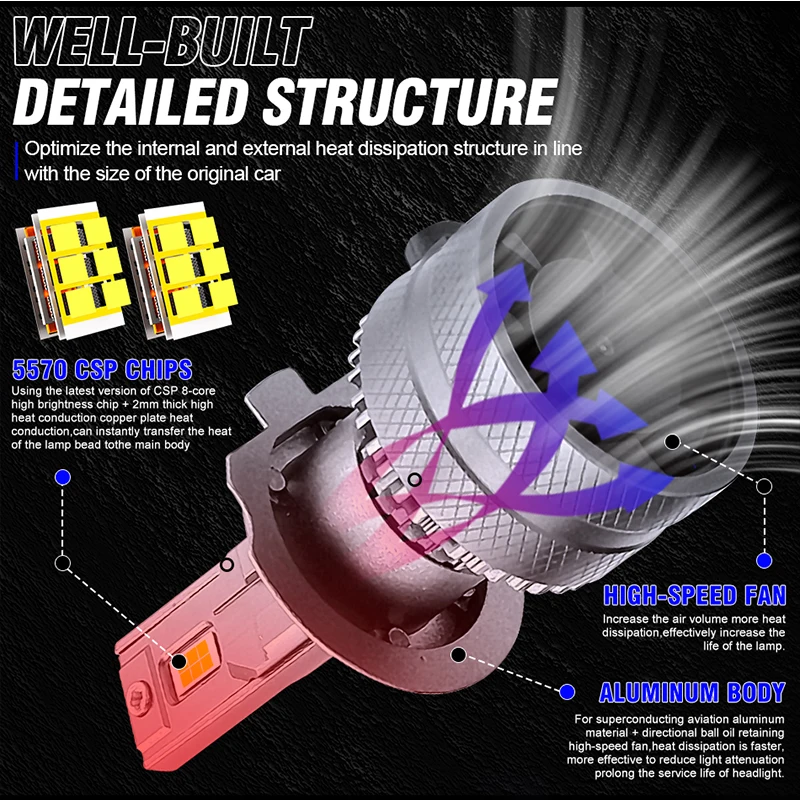 WELL-BUILT
DETAILED STRUCTURE

Optimize the internal and external heat dissipation structure in line with the size of the original car

5570 CSP CHIPS
Using the latest version of CSP 8-core high brightness chip + 2mm thick high heat conduction copper plate heat conduction,can instantly transfer the heat of the lamp bead tothe main body

HIGH-SPEED FAN
Increase the air volume more heat dissipation,effectively increase the life of the lamp.

ALUMINUM BODY
For superconducting aviation aluminum material + directional ball oil retaining high-speed fan,heat dissipation is faster, more effective to reduce light attenuation prolong the service life of headlight.