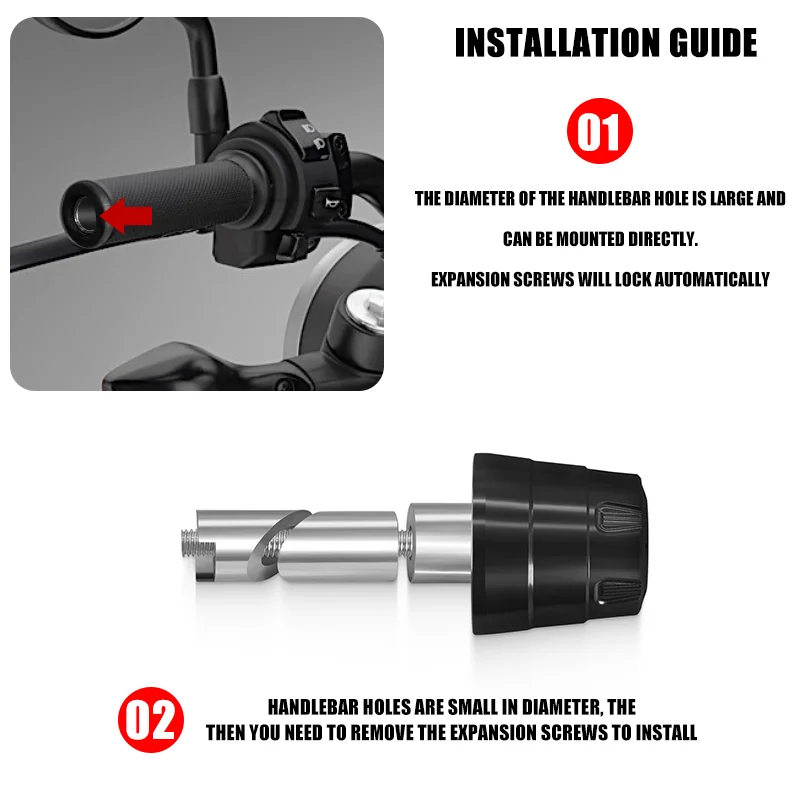 INSTALLATION GUIDE

01

THE DIAMETER OF THE HANDLEBAR HOLE IS LARGE AND CAN BE MOUNTED DIRECTLY.

EXPANSION SCREWS WILL LOCK AUTOMATICALLY

02

HANDLEBAR HOLES ARE SMALL IN DIAMETER, THE THEN YOU NEED TO REMOVE THE EXPANSION SCREWS TO INSTALL