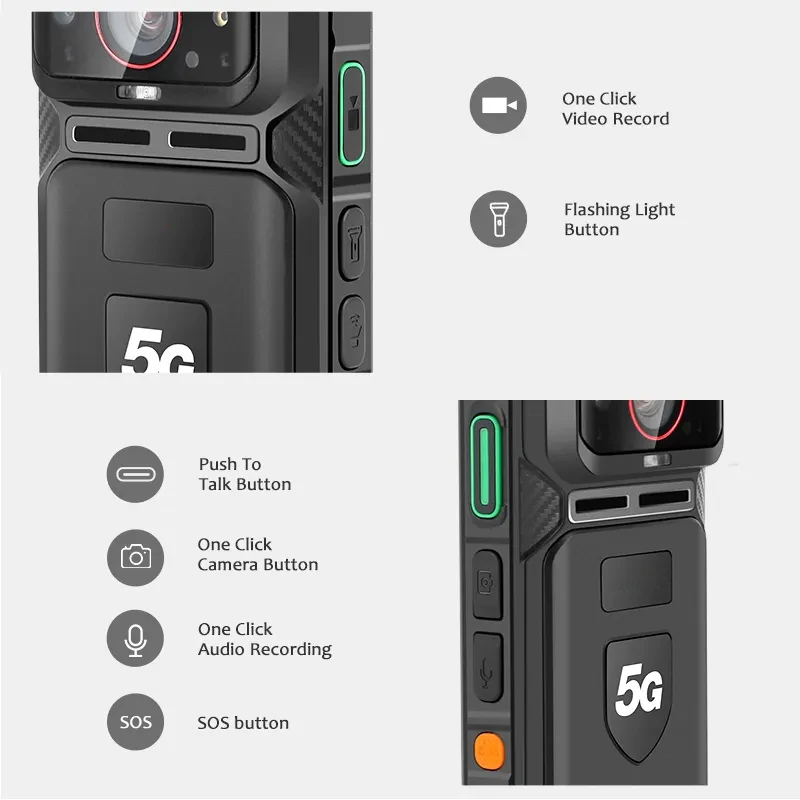 5G

One Click
Video Record

Flashing Light
Button

Push To
Talk Button

One Click
Camera Button

One Click
Audio Recording

SOS

SOS button

5G