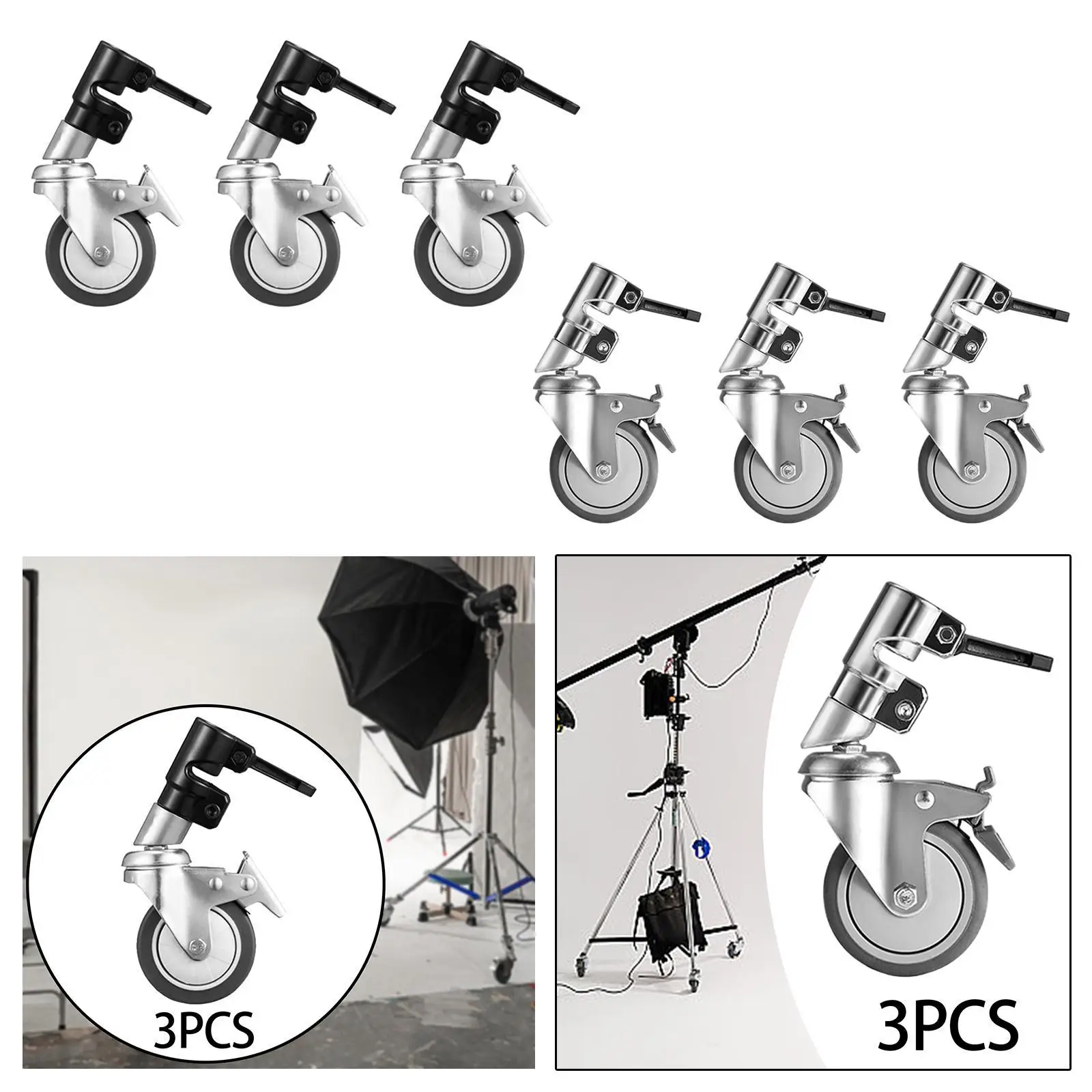 3PCS

3PCS