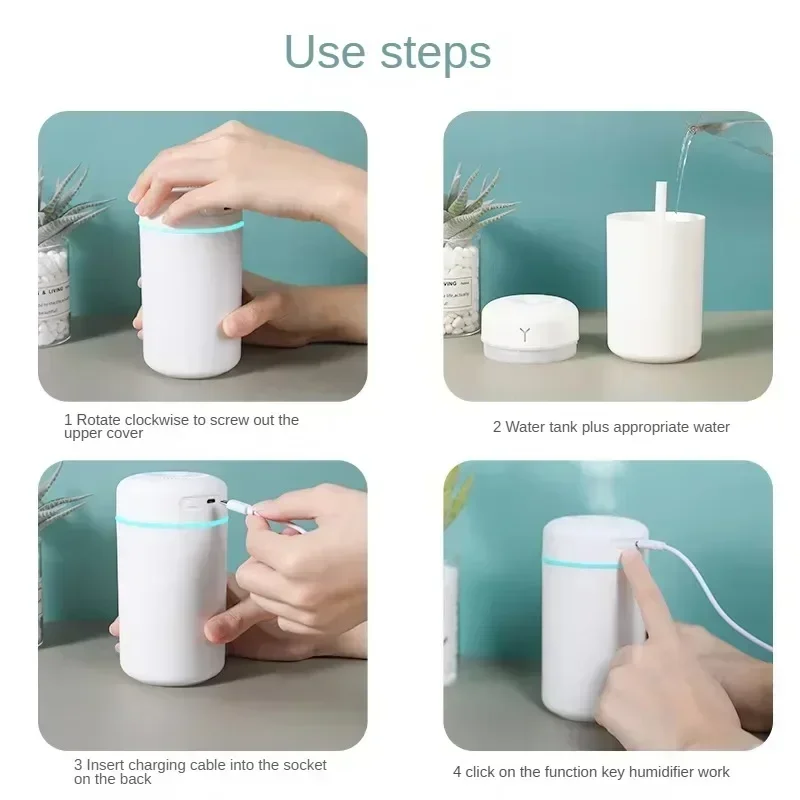 Use steps

1 Rotate clockwise to screw out the upper cover

2 Water tank plus appropriate water

3 Insert charging cable into the socket on the back

4 click on the function key humidifier work