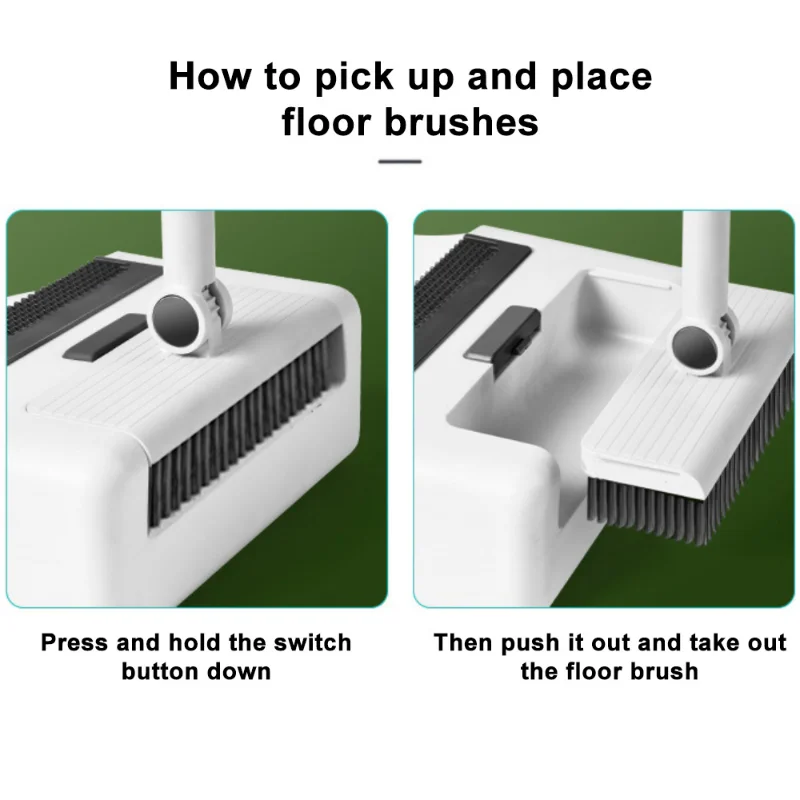 How to pick up and place floor brushes

Press and hold the switch button down

Then push it out and take out the floor brush