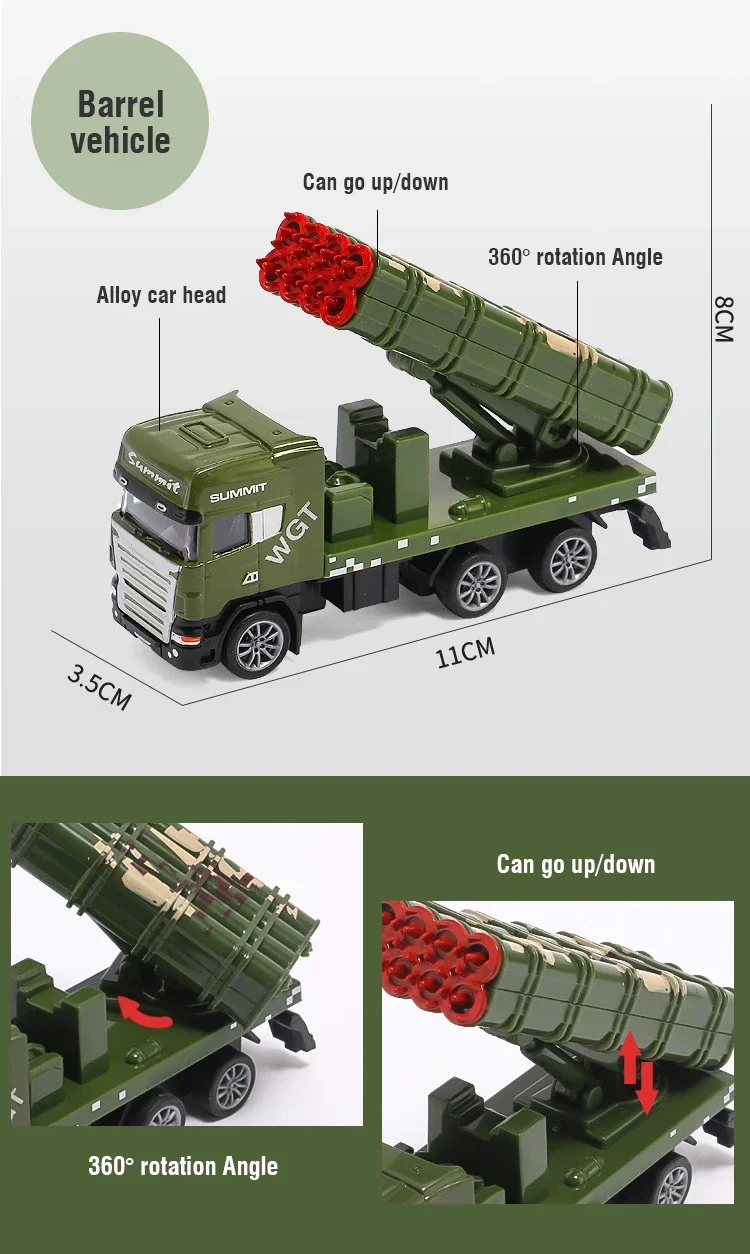 Barrel vehicle

Can go up/down

360° rotation Angle

Alloy car head

8CM

Summit

SUMMIT

WGT

11CM

3.5CM

Can go up/down

360° rotation Angle