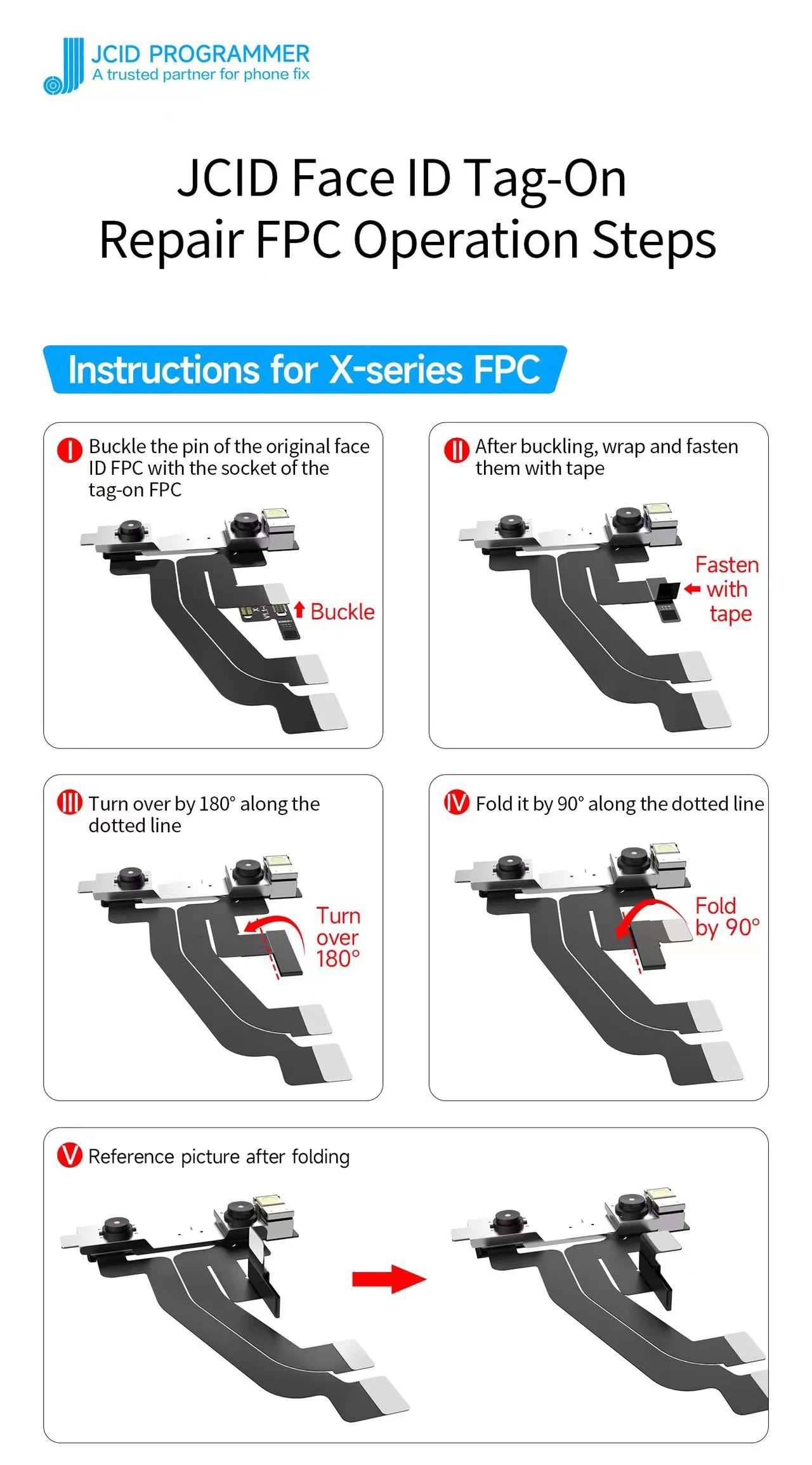 JCID PROGRAMMER
A trusted partner for phone fix

JCID Face ID Tag-On
Repair FPC Operation Steps

Instructions for X-series FPC

I Buckle the pin of the original face ID FPC with the socket of the tag-on FPC

Buckle

II After buckling, wrap and fasten them with tape

Fasten with tape

III Turn over by 180° along the dotted line

Turn over 180°

IV Fold it by 90° along the dotted line

Fold by 90°

V Reference picture after folding