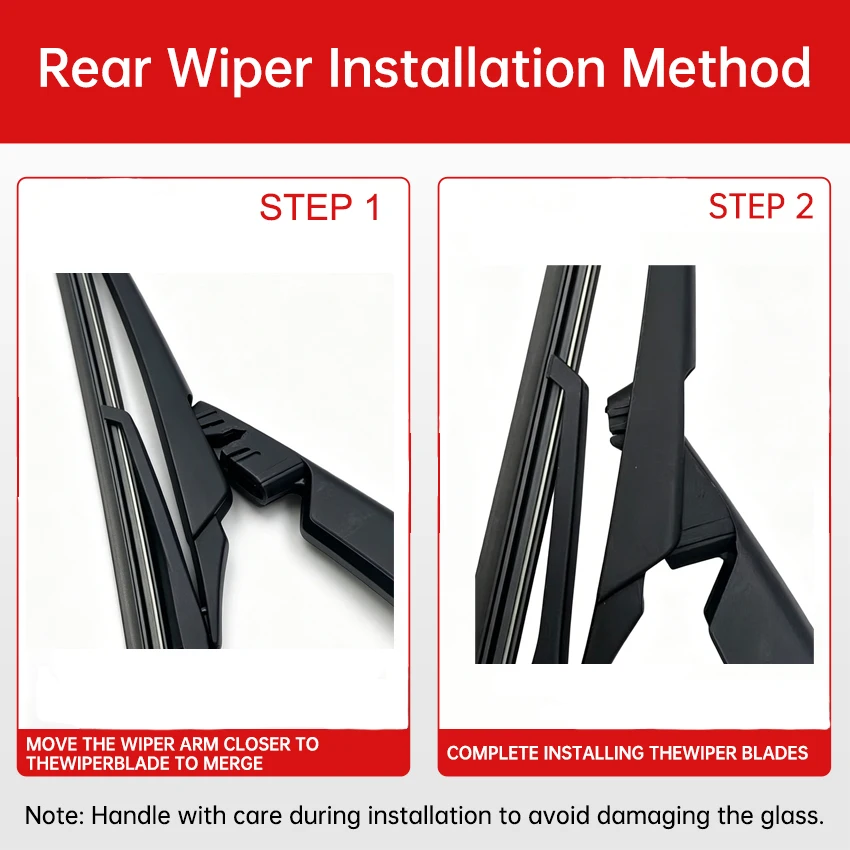 Rear Wiper Installation Method

STEP 1

MOVE THE WIPER ARM CLOSER TO THEWIPERBLADE TO MERGE

STEP 2

COMPLETE INSTALLING THEWIPER BLADES

Note: Handle with care during installation to avoid damaging the glass.