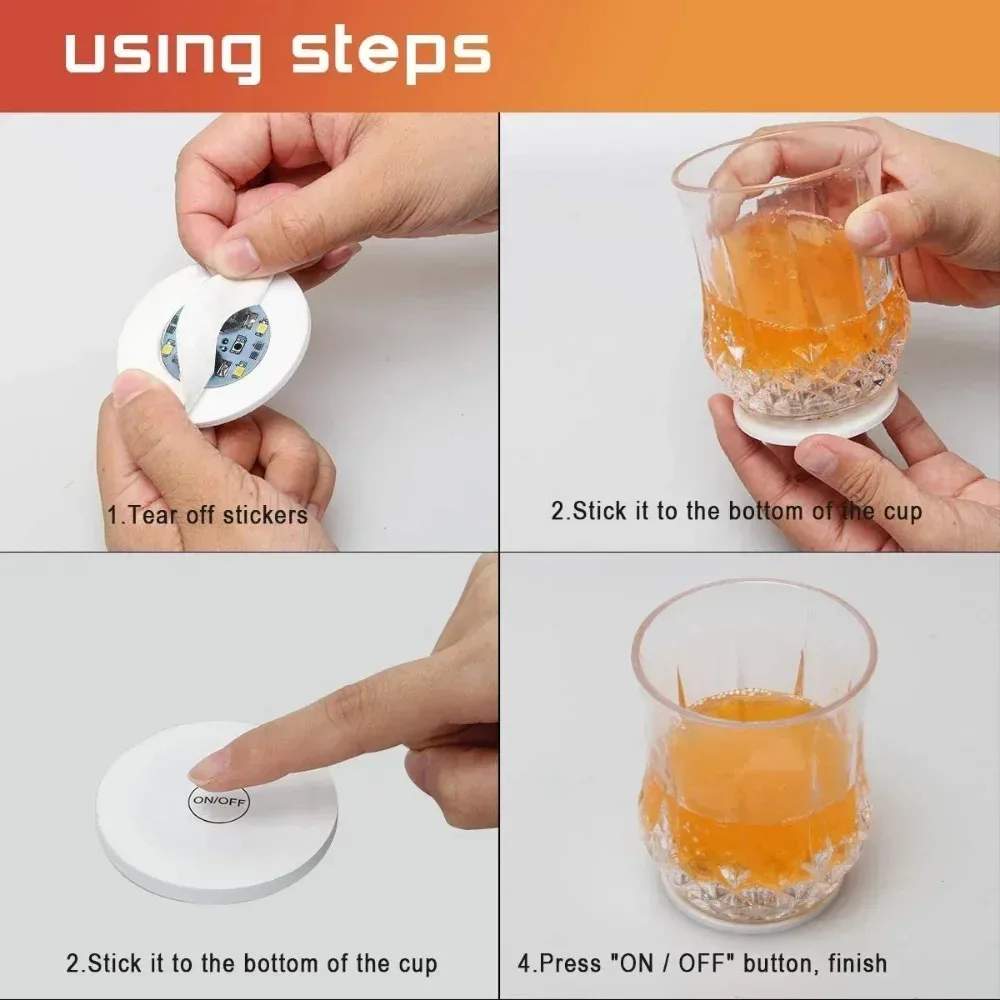 using steps

1.Tear off stickers

2.Stick it to the bottom of the cup

ON/OFF

2.Stick it to the bottom of the cup

4.Press "ON / OFF" button, finish