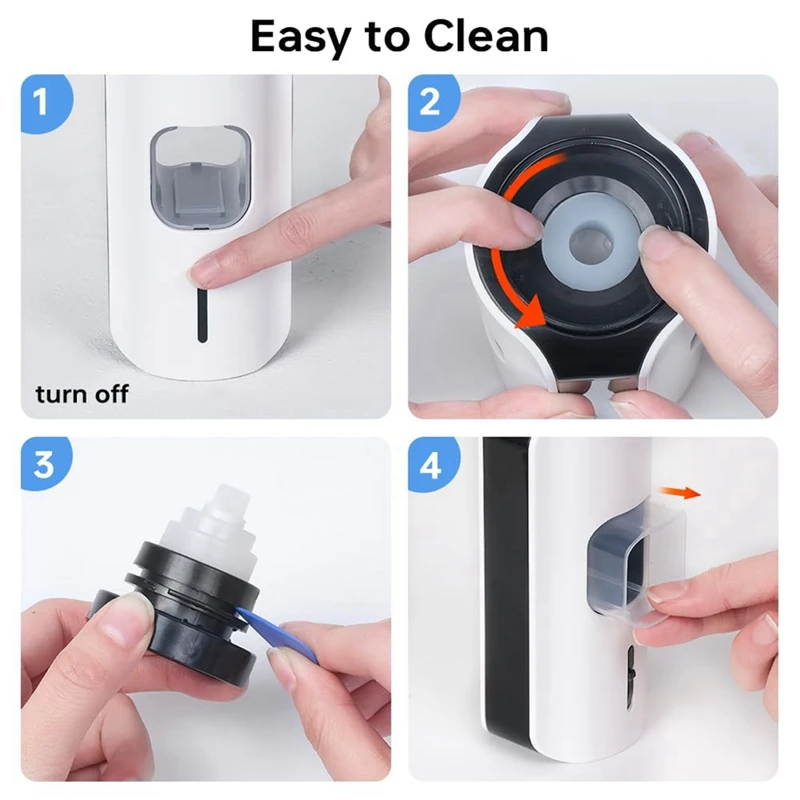 Easy to Clean

1

turn off

2

3

4